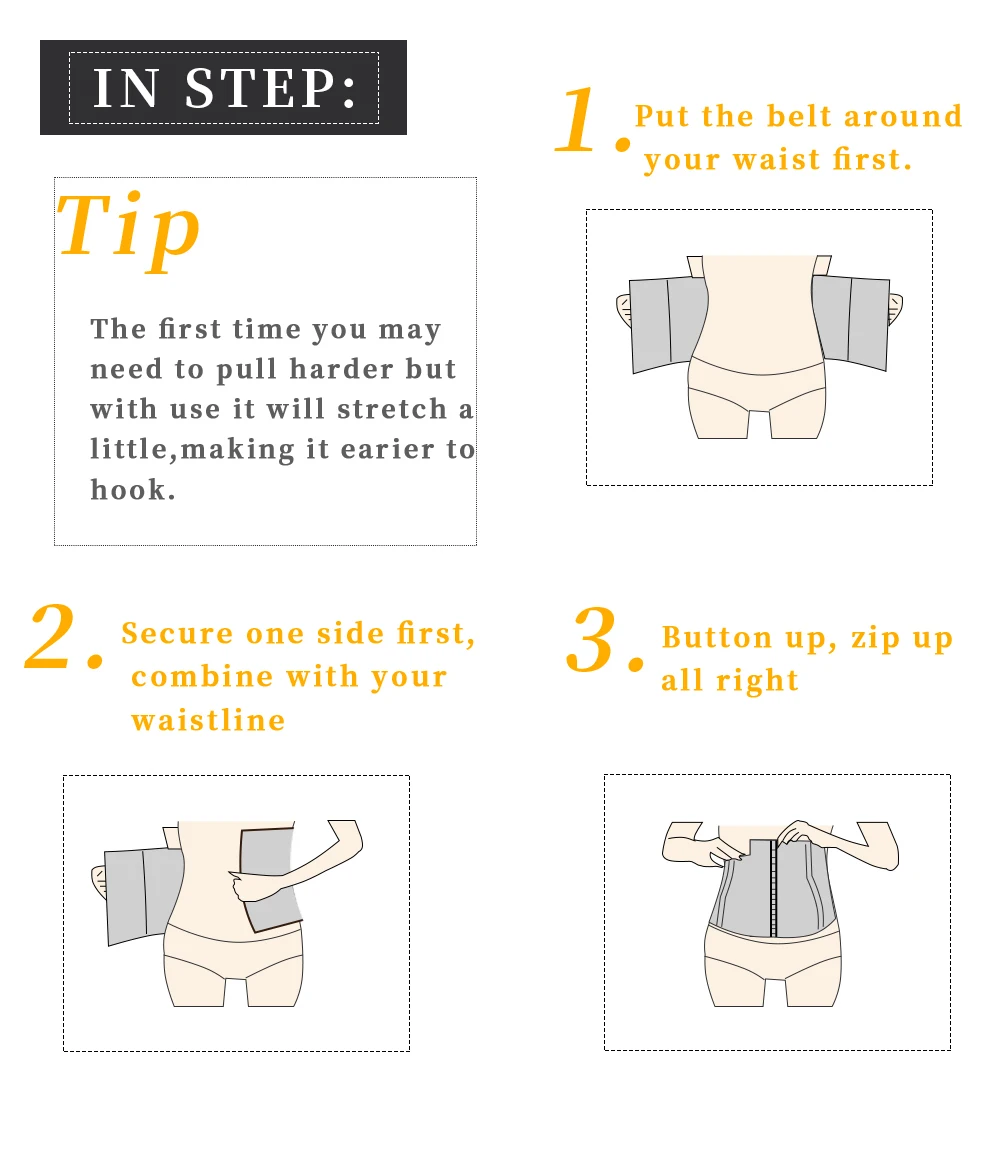 IN STEP:

Tip

The first time you may need to pull harder but with use it will stretch a little,making it earier to hook.

1. Put the belt around your waist first.

2. Secure one side first, combine with your waistline

3. Button up, zip up all right