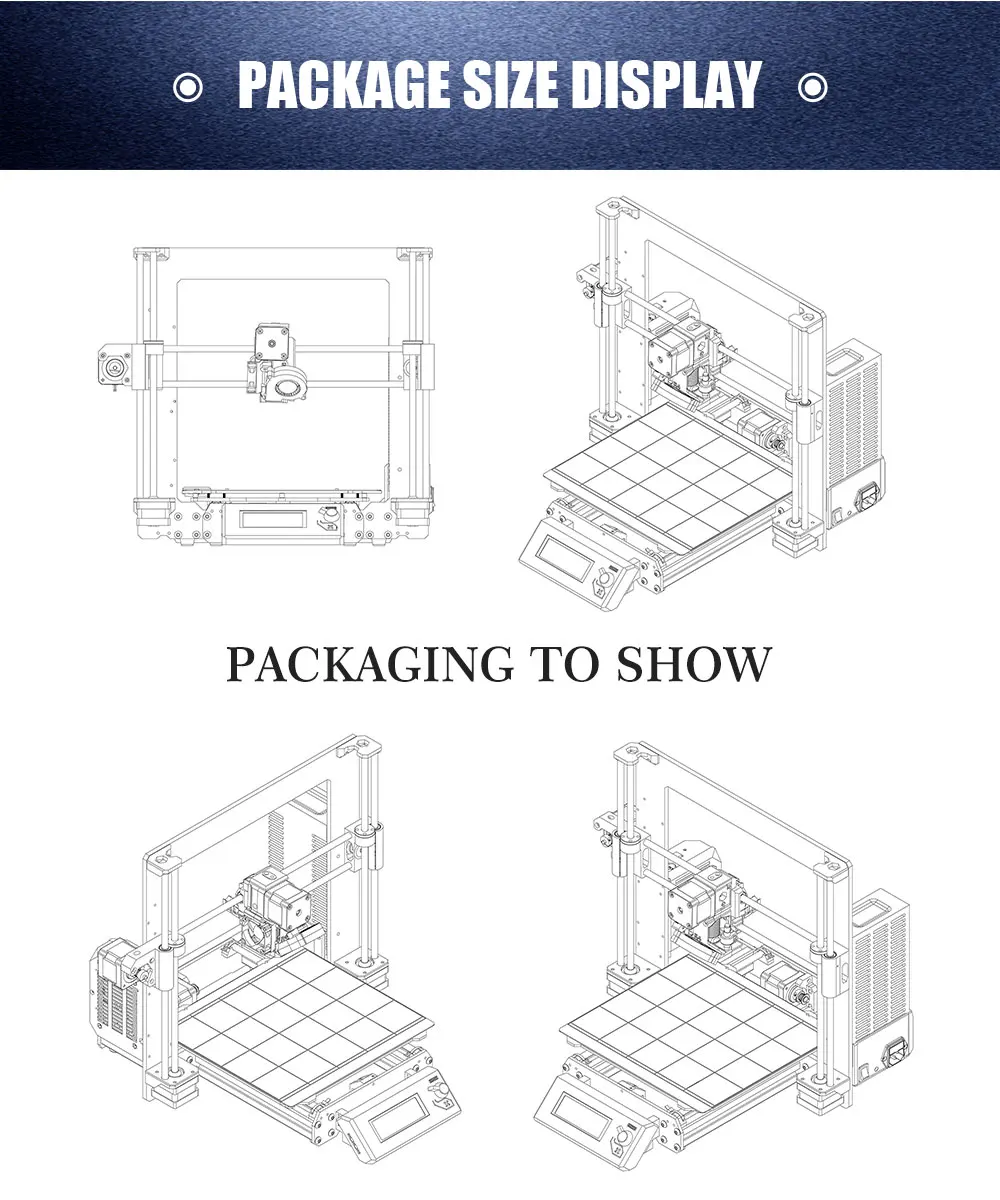 PACKAGE SIZE DISPLAY

PACKAGING TO SHOW