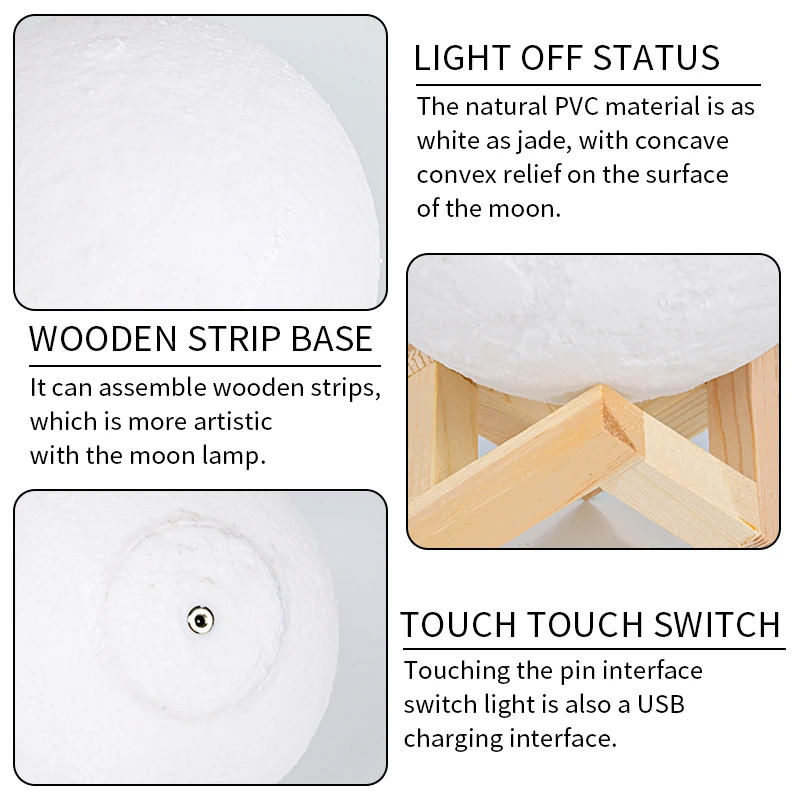 LIGHT OFF STATUS

The natural PVC material is as white as jade, with concave convex relief on the surface of the moon.

WOODEN STRIP BASE

It can assemble wooden strips, which is more artistic with the moon lamp.

TOUCH TOUCH SWITCH

Touching the pin interface switch light is also a USB charging interface.