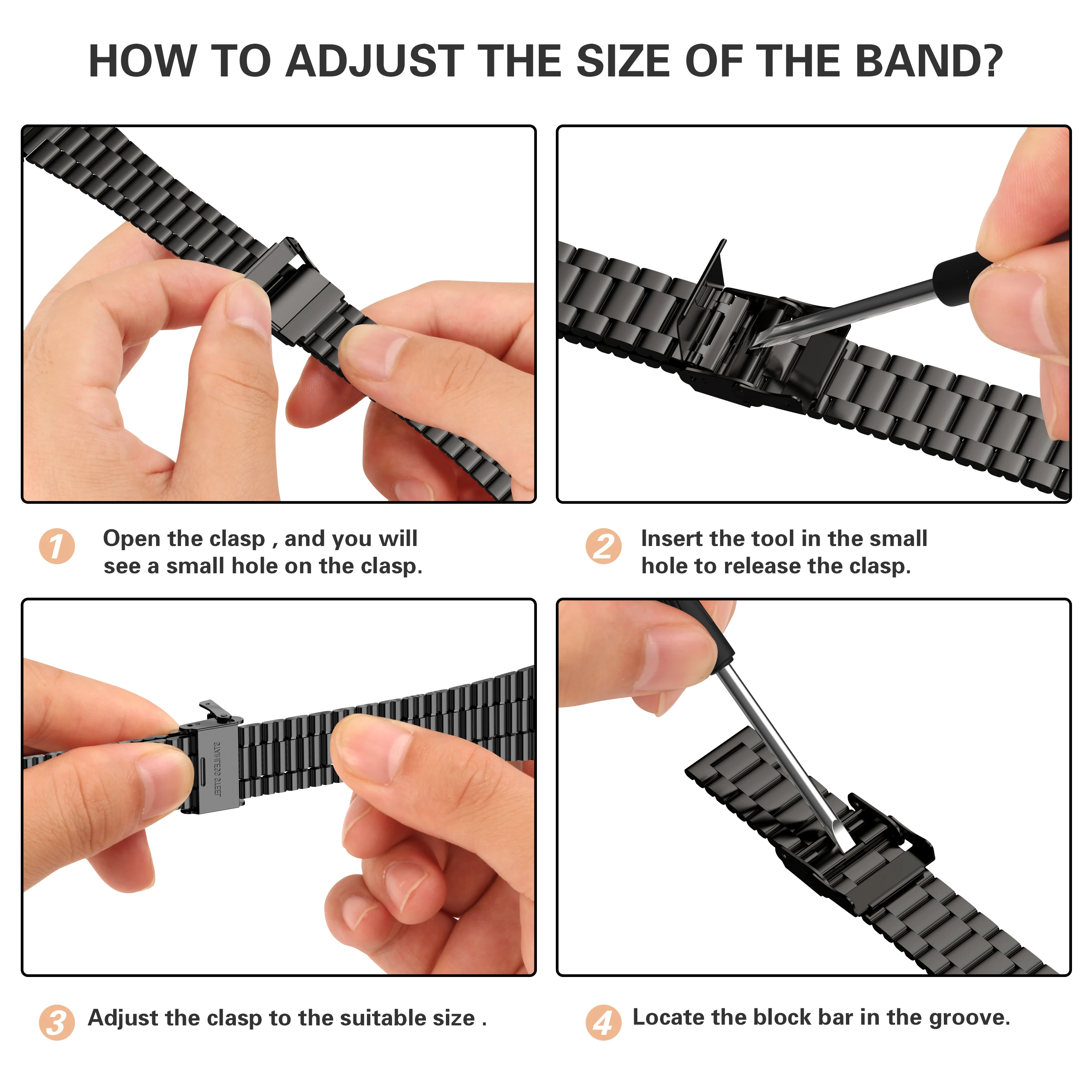 HOW TO ADJUST THE SIZE OF THE BAND?

1 Open the clasp , and you will see a small hole on the clasp.

2 Insert the tool in the small hole to release the clasp.

STAINLESS STEEL

3 Adjust the clasp to the suitable size .

4 Locate the block bar in the groove.