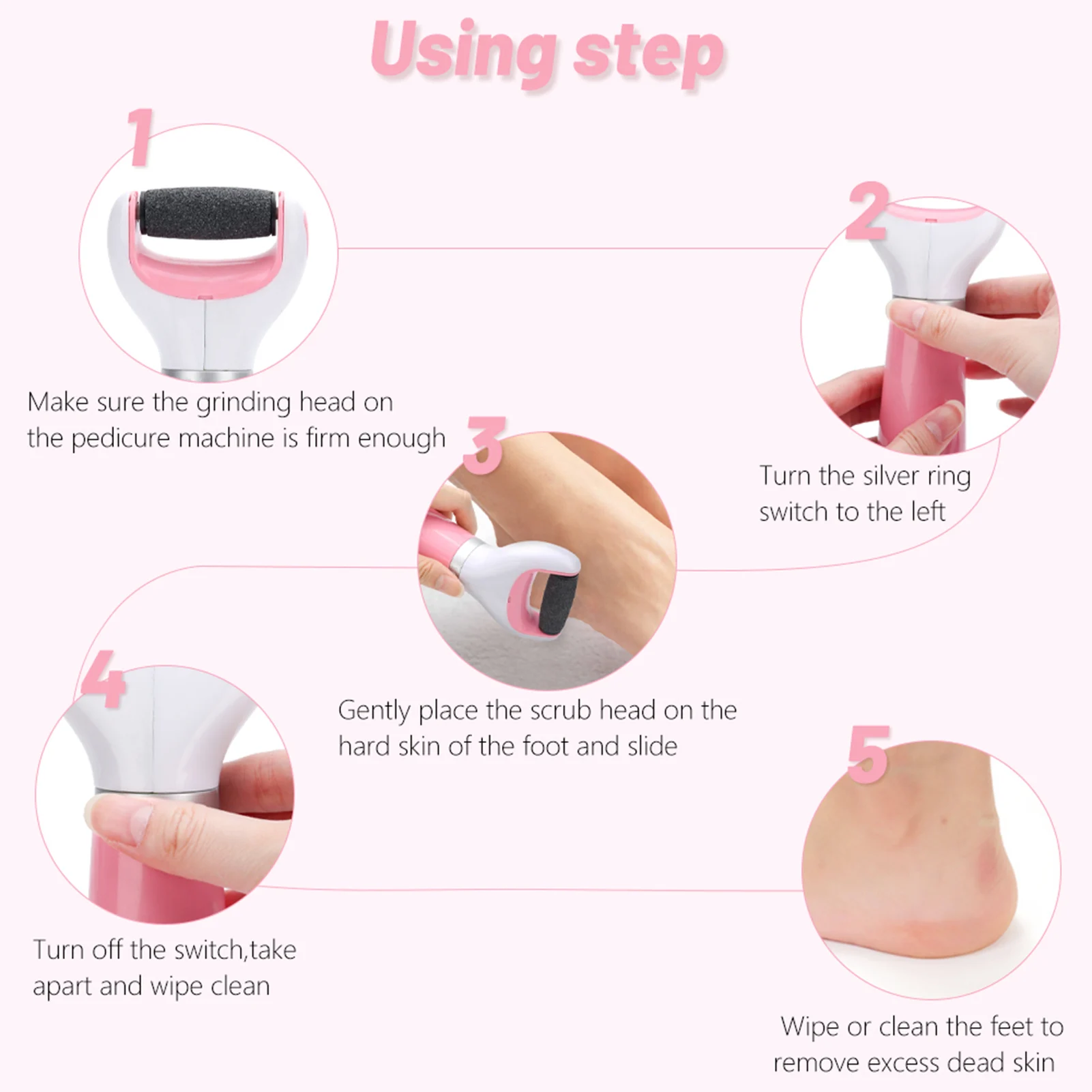 Using step

1

Make sure the grinding head on the pedicure machine is firm enough

2

Turn the silver ring switch to the left

3

Gently place the scrub head on the hard skin of the foot and slide

4

Turn off the switch,take apart and wipe clean

5

Wipe or clean the feet to remove excess dead skin