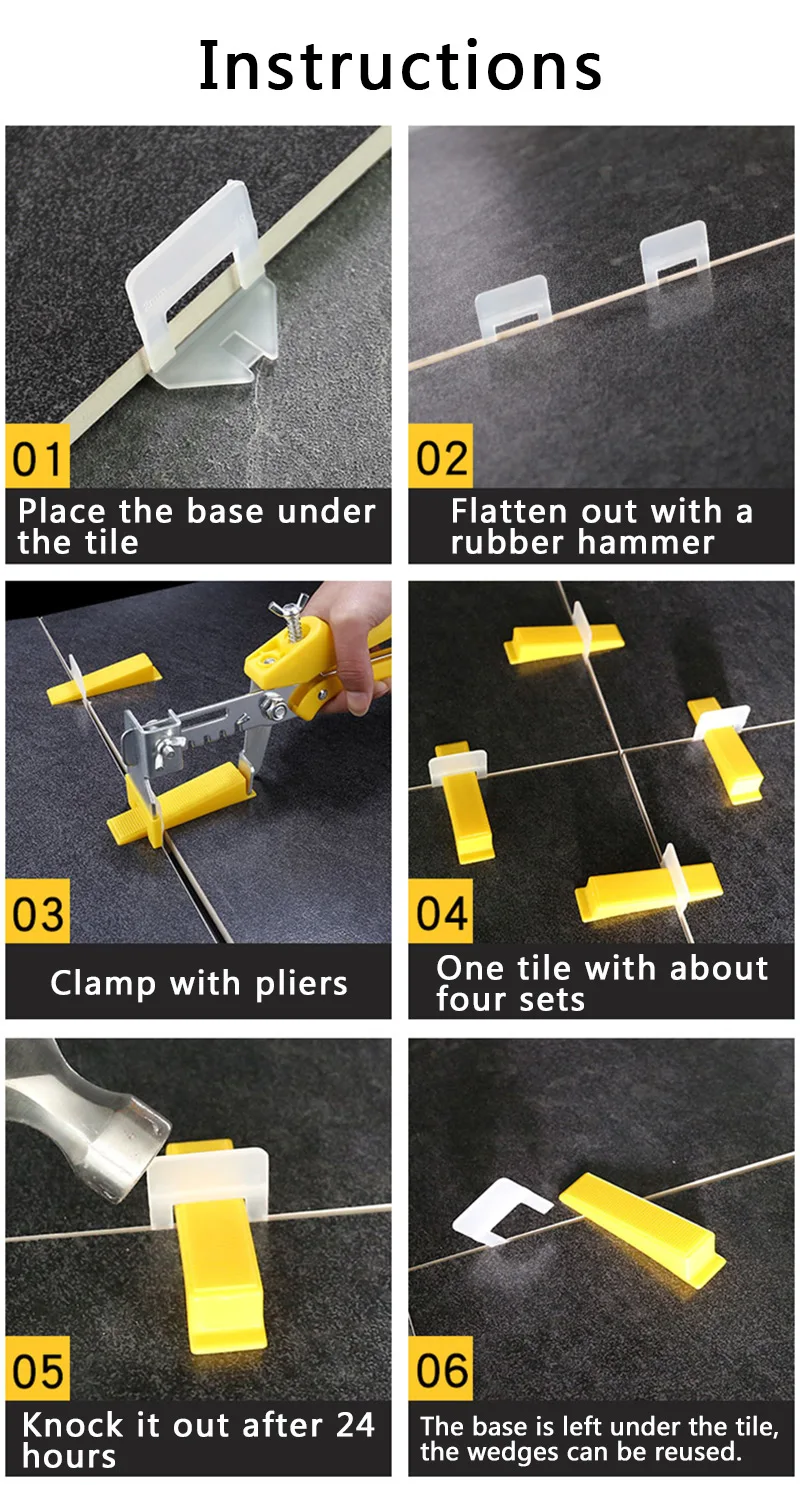 Instructions

01
Place the base under the tile

02
Flatten out with a rubber hammer

03
Clamp with pliers

04
One tile with about four sets

05
Knock it out after 24 hours

06
The base is left under the tile, the wedges can be reused.