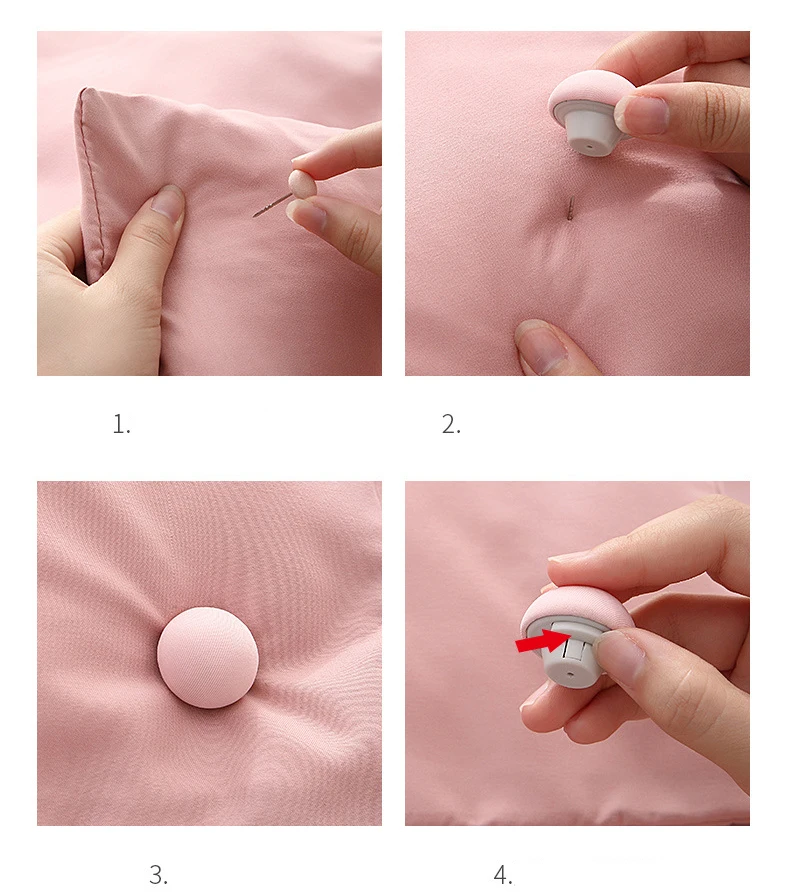 1.

2.

3.

4.