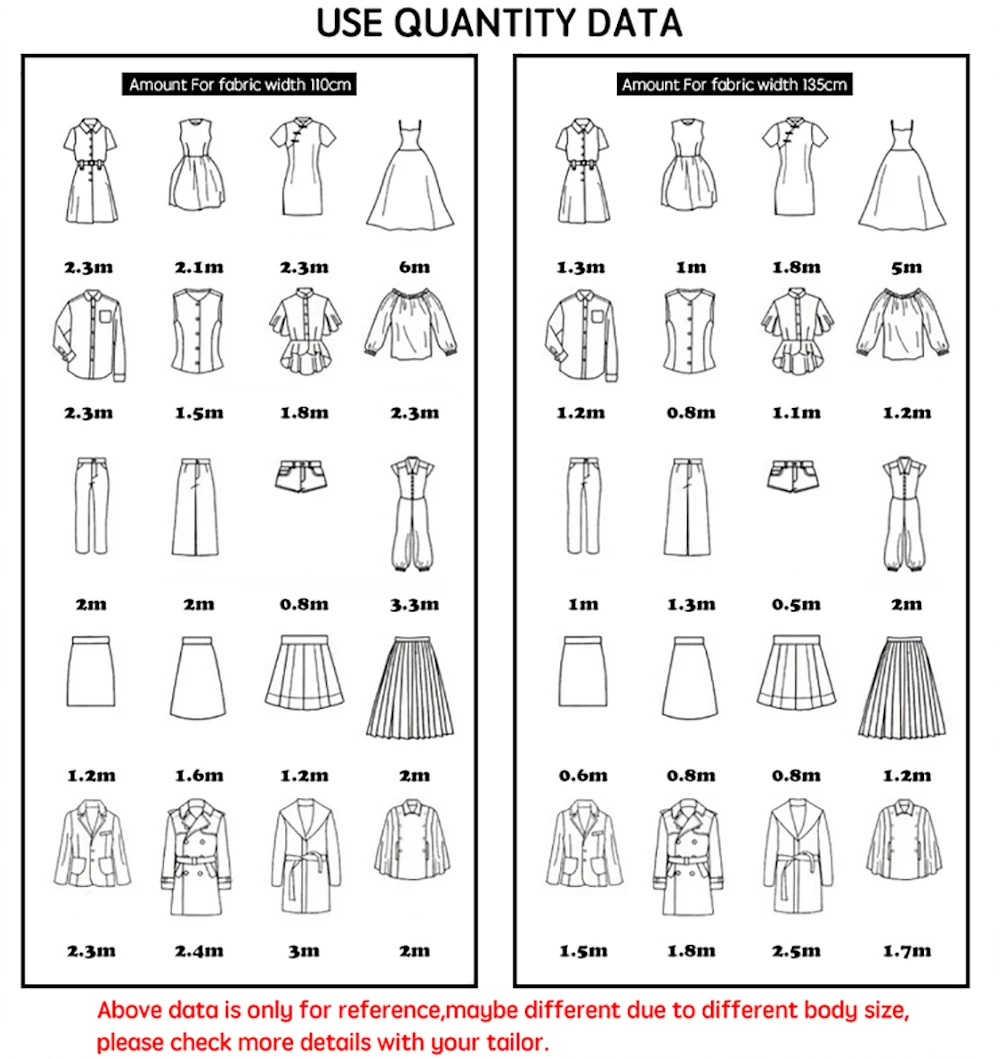 USE QUANTITY DATA

Amount For fabric width 110cm

2.3m 2.1m 2.3m 6m

2.3m 1.5m 1.8m 2.3m

2m 2m 0.8m 3.3m

1.2m 1.6m 1.2m 2m

2.3m 2.4m 3m 2m

Amount For fabric width 135cm

1.3m 1m 1.8m 5m

1.2m 0.8m 1.1m 1.2m

1m 1.3m 0.5m 2m

0.6m 0.8m 0.8m 1.2m

1.5m 1.8m 2.5m 1.7m

Above data is only for reference,maybe different due to different body size, please check more details with your tailor.