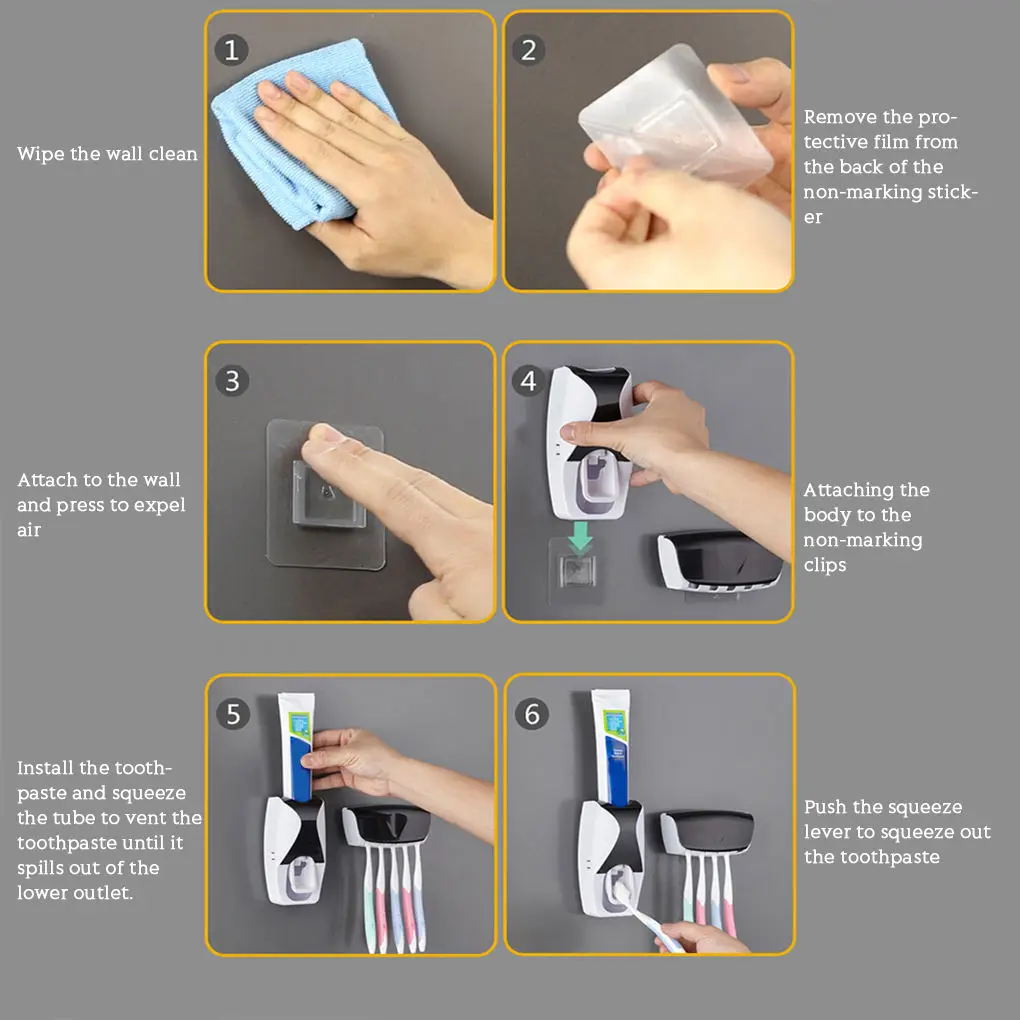 1

Wipe the wall clean

2

Remove the protective film from the back of the non-marking sticker

3

Attach to the wall and press to expel air

4

Attaching the body to the non-marking clips

5

Install the toothpaste and squeeze the tube to vent the toothpaste until it spills out of the lower outlet.

6

Push the squeeze lever to squeeze out the toothpaste