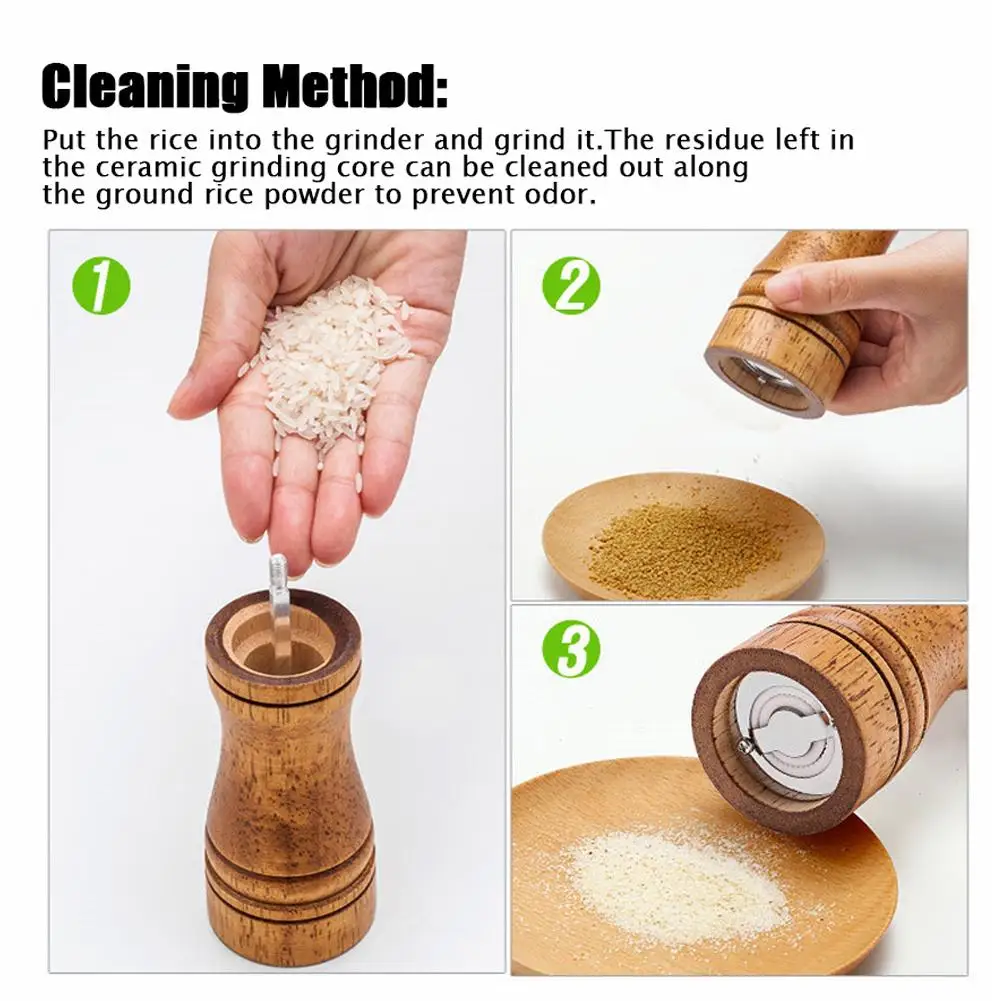 Cleaning Method:

Put the rice into the grinder and grind it.The residue left in the ceramic grinding core can be cleaned out along the ground rice powder to prevent odor.

1

2

3