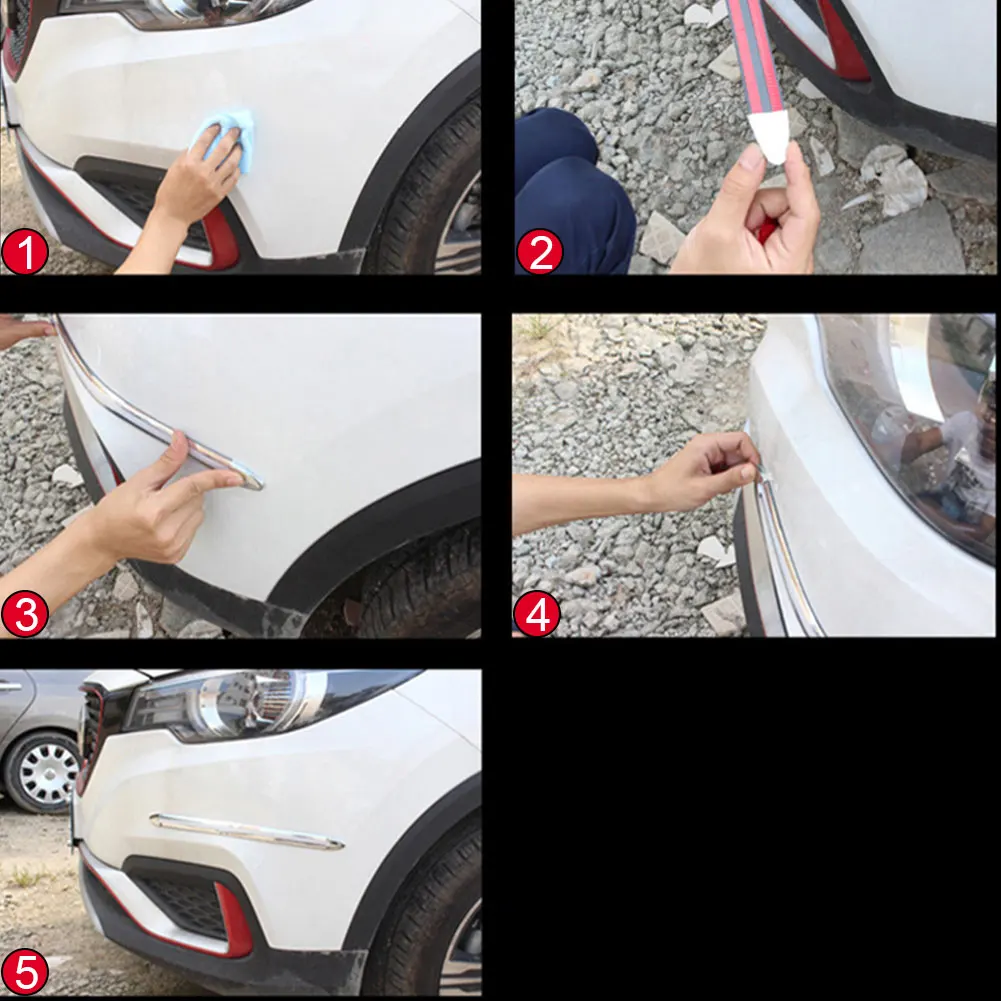 1

2

3

4

5