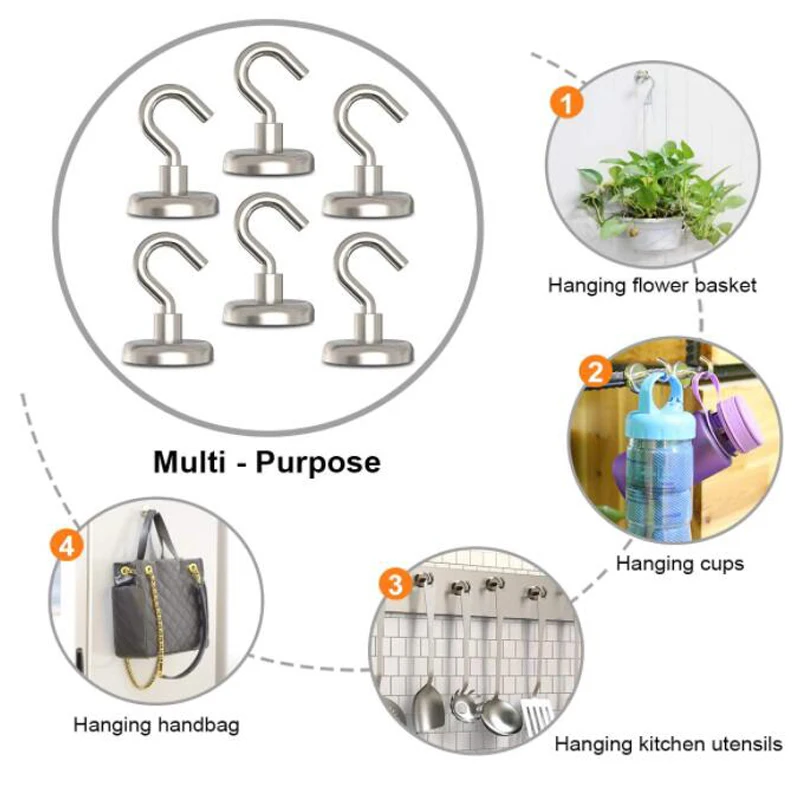 Multi - Purpose

1

Hanging flower basket

2

Hanging cups

3

Hanging kitchen utensils

4

Hanging handbag