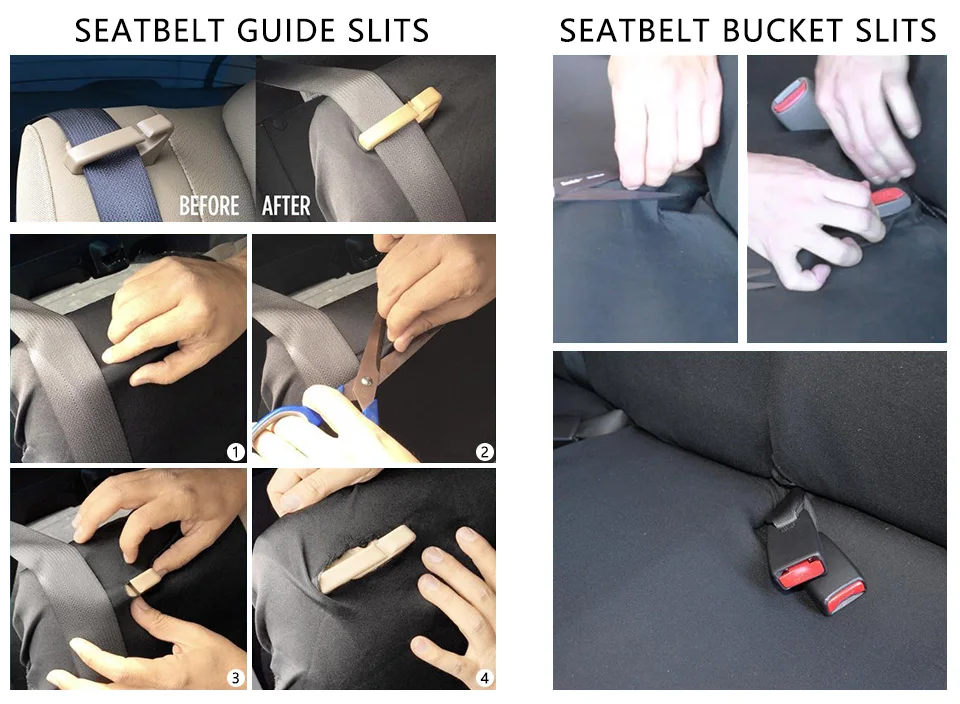 SEATBELT GUIDE SLITS

BEFORE AFTER

1

2

3

4

SEATBELT BUCKET SLITS