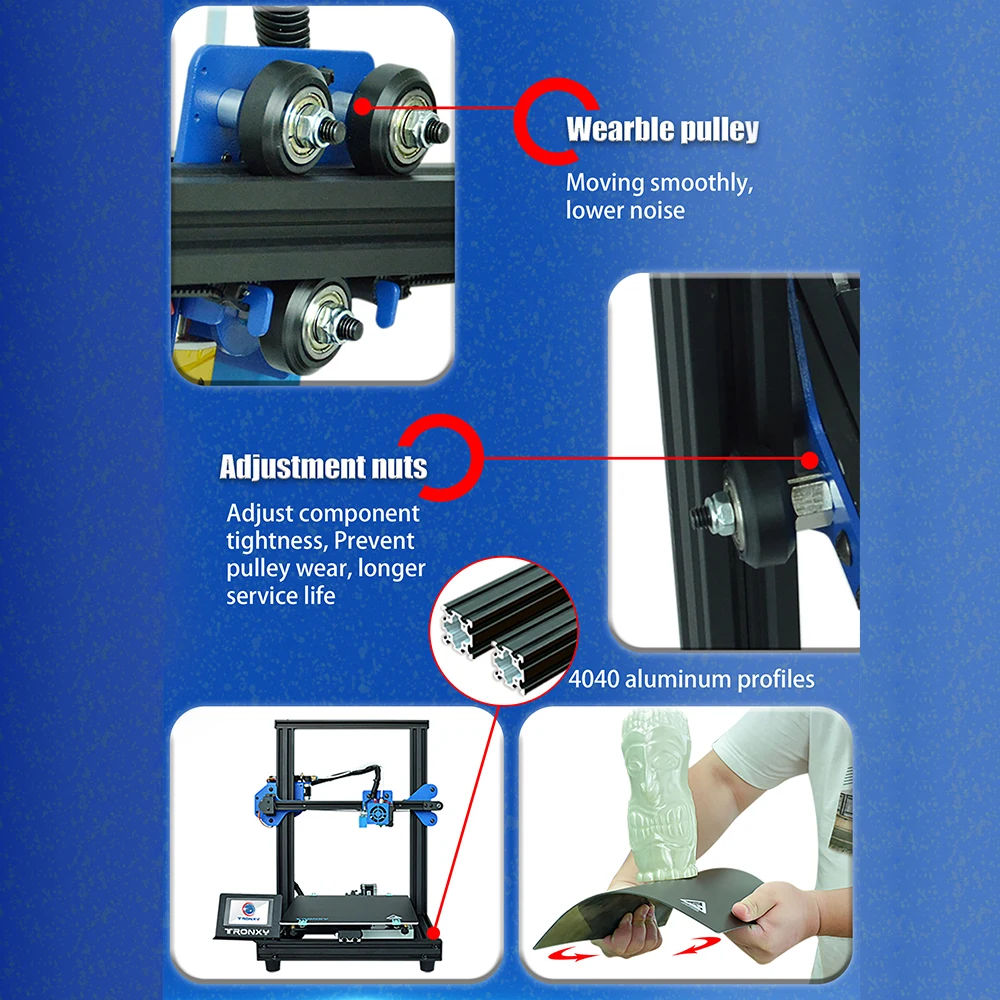 Wearble pulley

Moving smoothly, lower noise

Adjustment nuts

Adjust component tightness, Prevent pulley wear, longer service life

4040 aluminum profiles

TRONXY