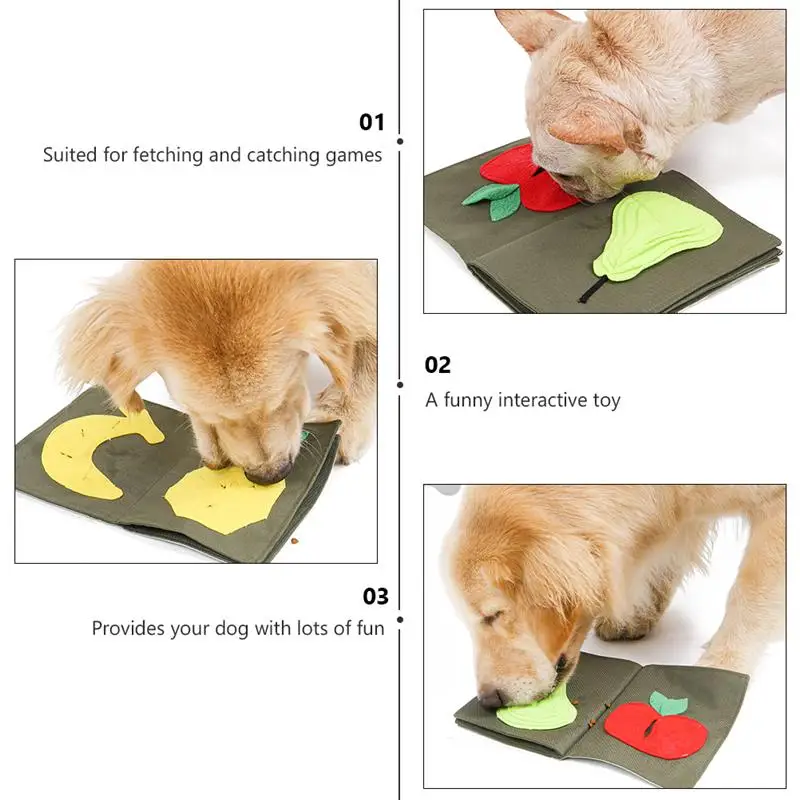 01
Suited for fetching and catching games

02
A funny interactive toy

03
Provides your dog with lots of fun