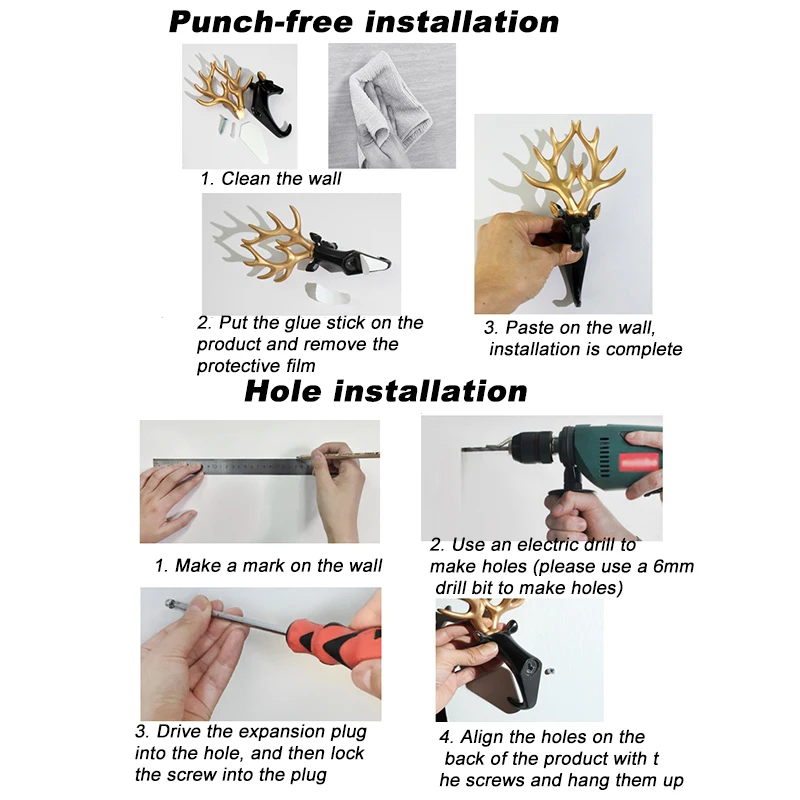 Punch-free installation

1. Clean the wall

2. Put the glue stick on the product and remove the protective film

3. Paste on the wall, installation is complete

Hole installation

1. Make a mark on the wall

2. Use an electric drill to make holes (please use a 6mm drill bit to make holes)

3. Drive the expansion plug into the hole, and then lock the screw into the plug

4. Align the holes on the back of the product with t he screws and hang them up