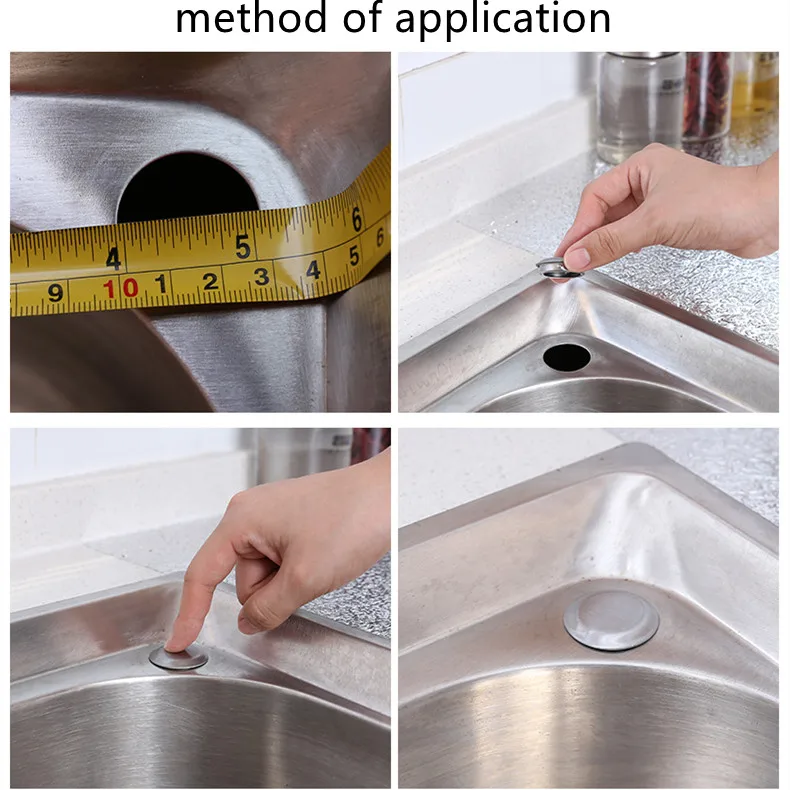 method of application

4 5 6
9 10 1 2 3 4 5 6