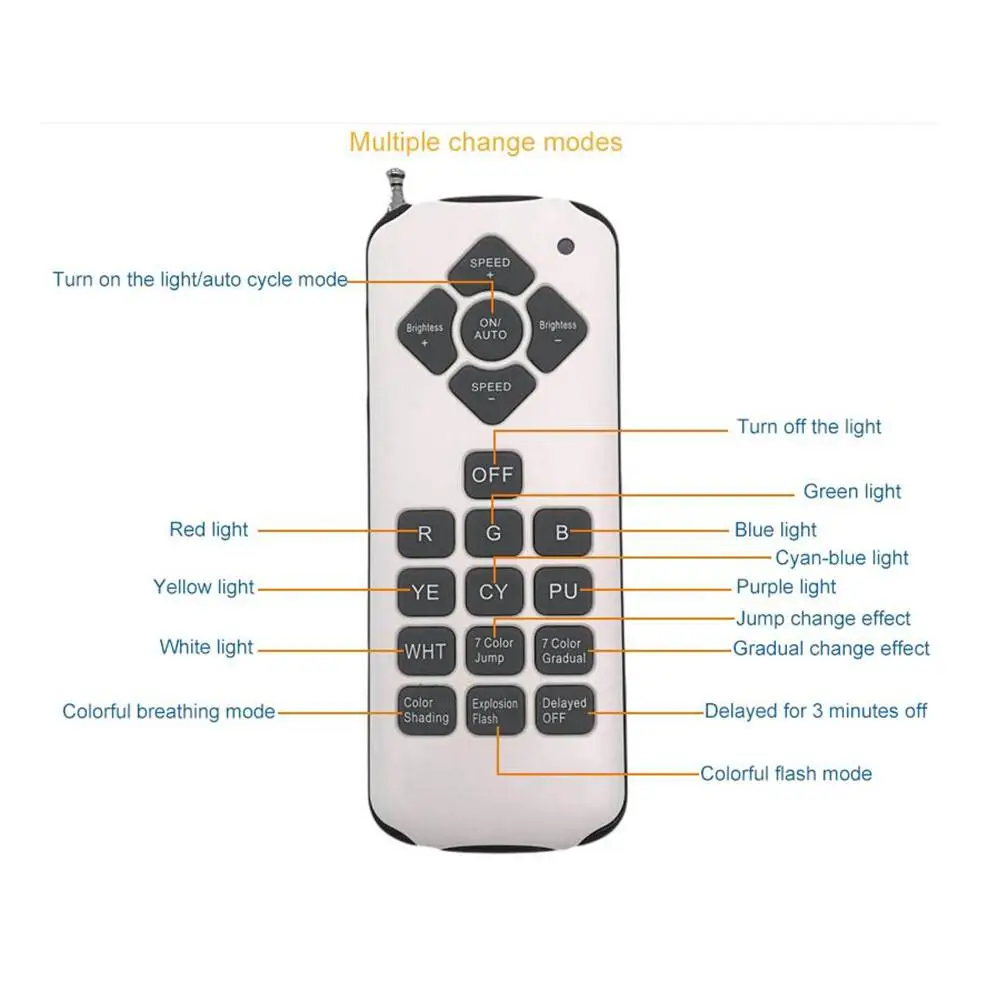 Multiple change modes

Turn on the light/auto cycle mode

SPEED +

Brightess +

ON/ AUTO

Brightess −

SPEED −

Turn off the light

OFF

Green light

Red light

R

G

B

Blue light

Cyan-blue light

Yellow light

YE

CY

PU

Purple light

Jump change effect

White light

WHT

7 Color Jump

7 Color Gradual

Gradual change effect

Colorful breathing mode

Color Shading

Explosion Flash

Delayed OFF

Delayed for 3 minutes off

Colorful flash mode