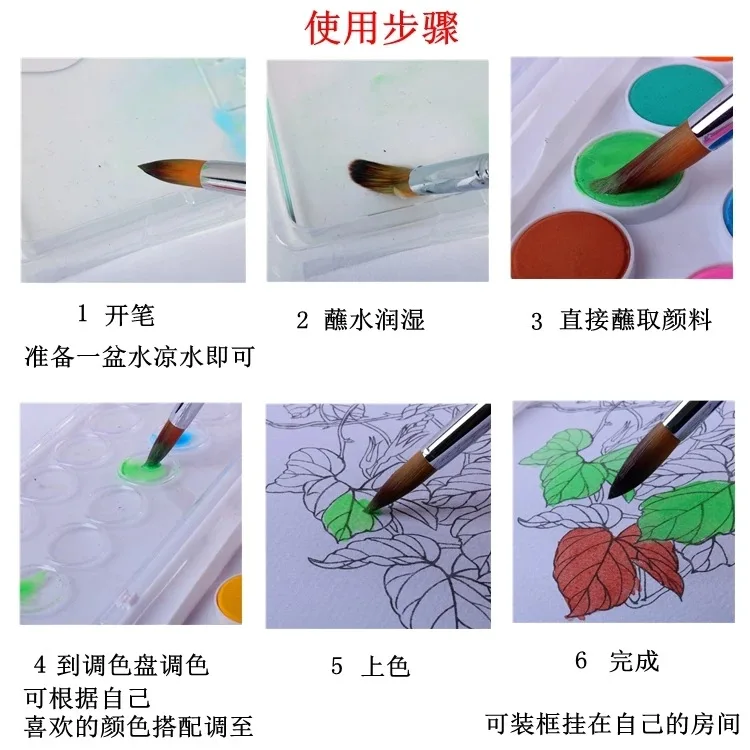 使用步骤

1 开笔
准备一盆水凉水即可

2 蘸水润湿

3 直接蘸取颜料

4 到调色盘调色
可根据自己
喜欢的颜色搭配调至

5 上色

6 完成
可装框挂在自己的房间