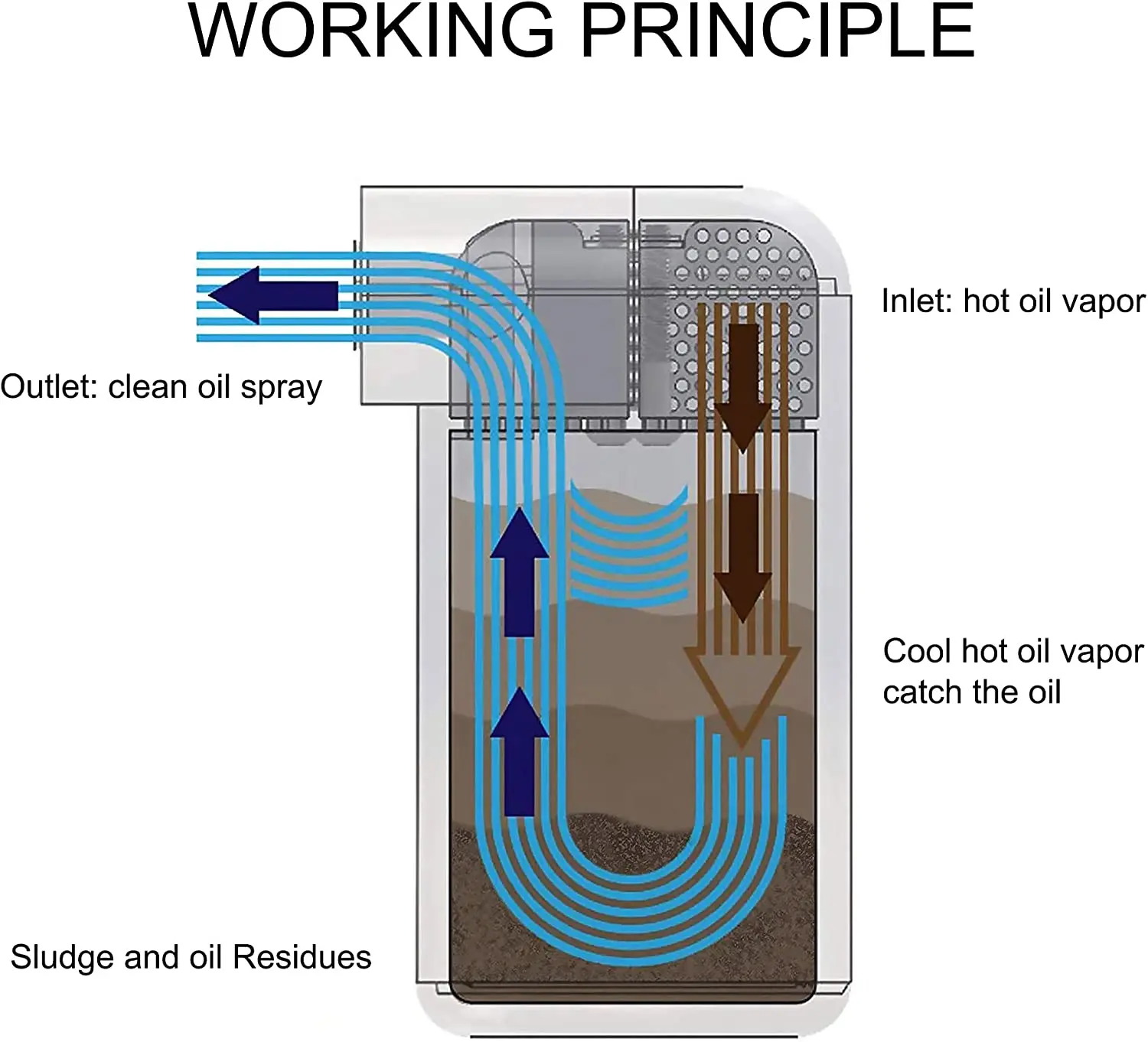 WORKING PRINCIPLE

Inlet: hot oil vapor

Outlet: clean oil spray

Cool hot oil vapor catch the oil

Sludge and oil Residues