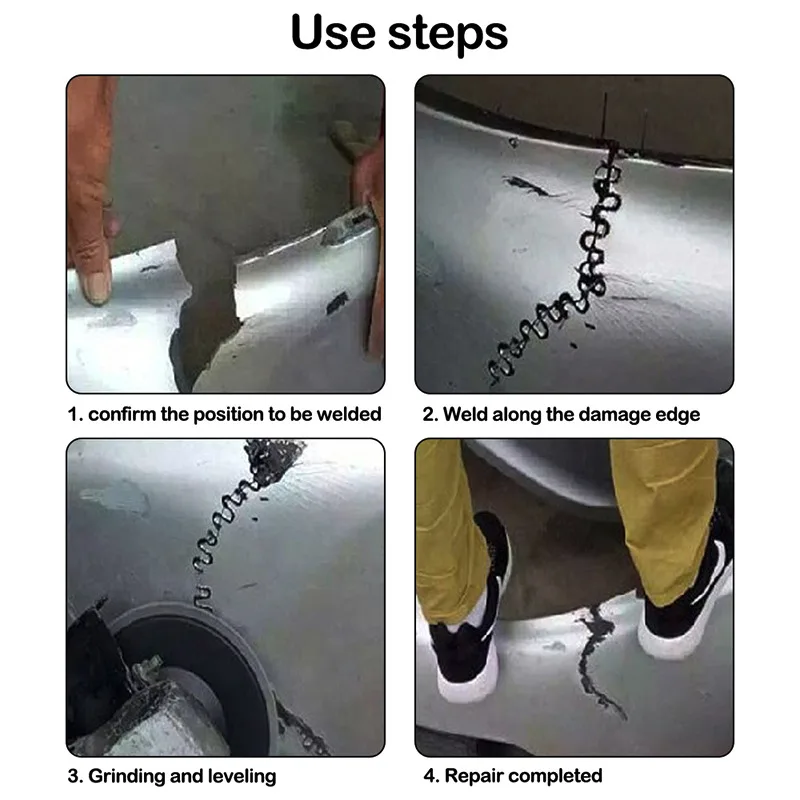 Use steps

1. confirm the position to be welded

2. Weld along the damage edge

3. Grinding and leveling

4. Repair completed