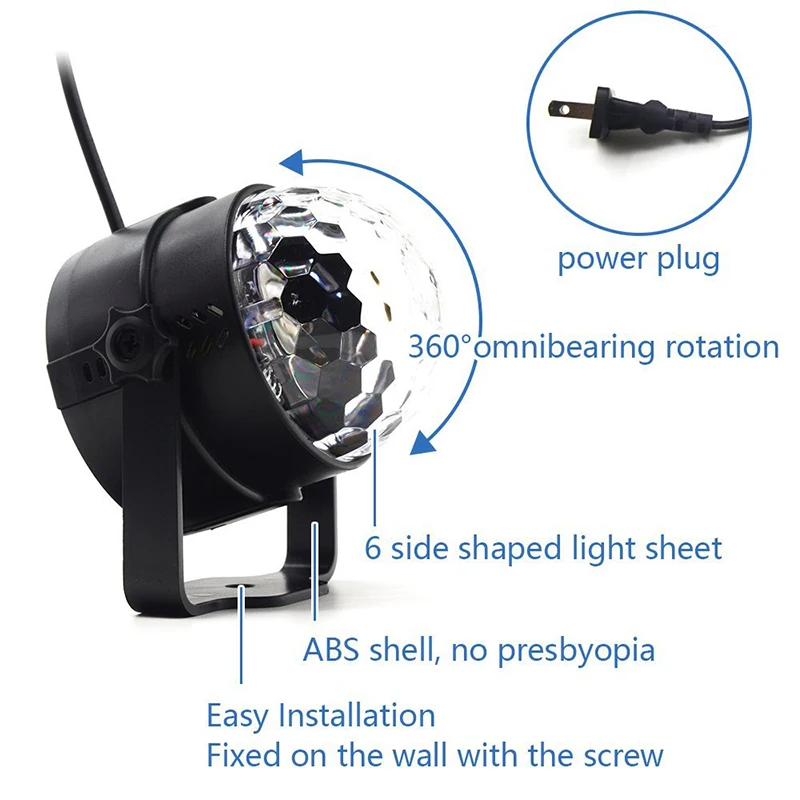 power plug

360°omnibearing rotation

6 side shaped light sheet

ABS shell, no presbyopia

Easy Installation
Fixed on the wall with the screw