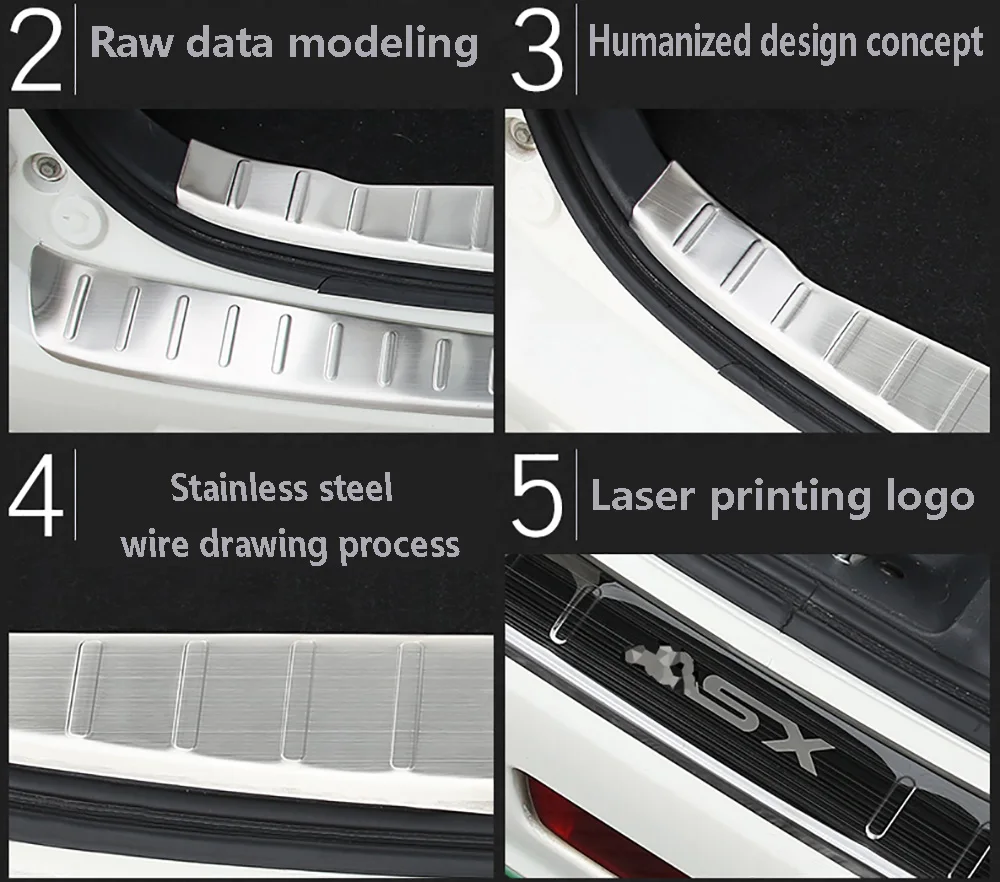 2 Raw data modeling

3 Humanized design concept

4 Stainless steel wire drawing process

5 Laser printing logo

ASX