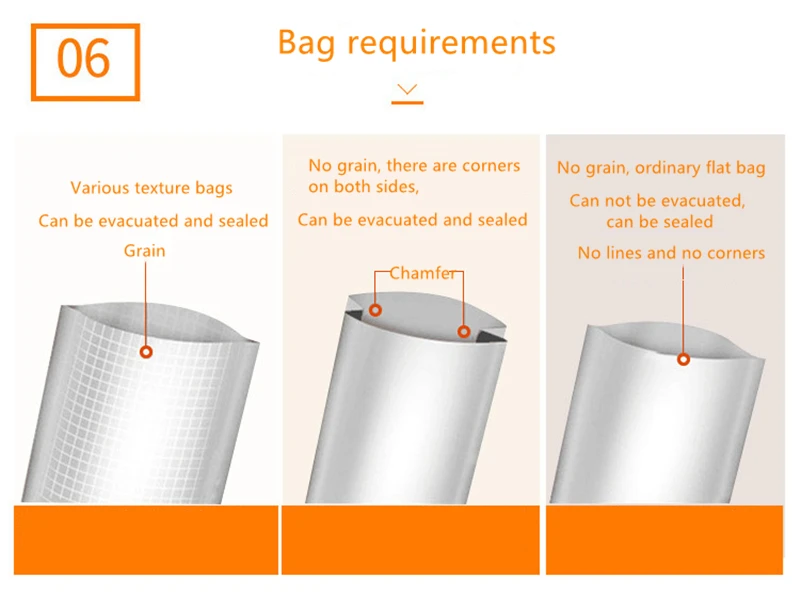 06

Bag requirements

Various texture bags

Can be evacuated and sealed

Grain

No grain, there are corners on both sides,

Can be evacuated and sealed

Chamfer

No grain, ordinary flat bag

Can not be evacuated, can be sealed

No lines and no corners