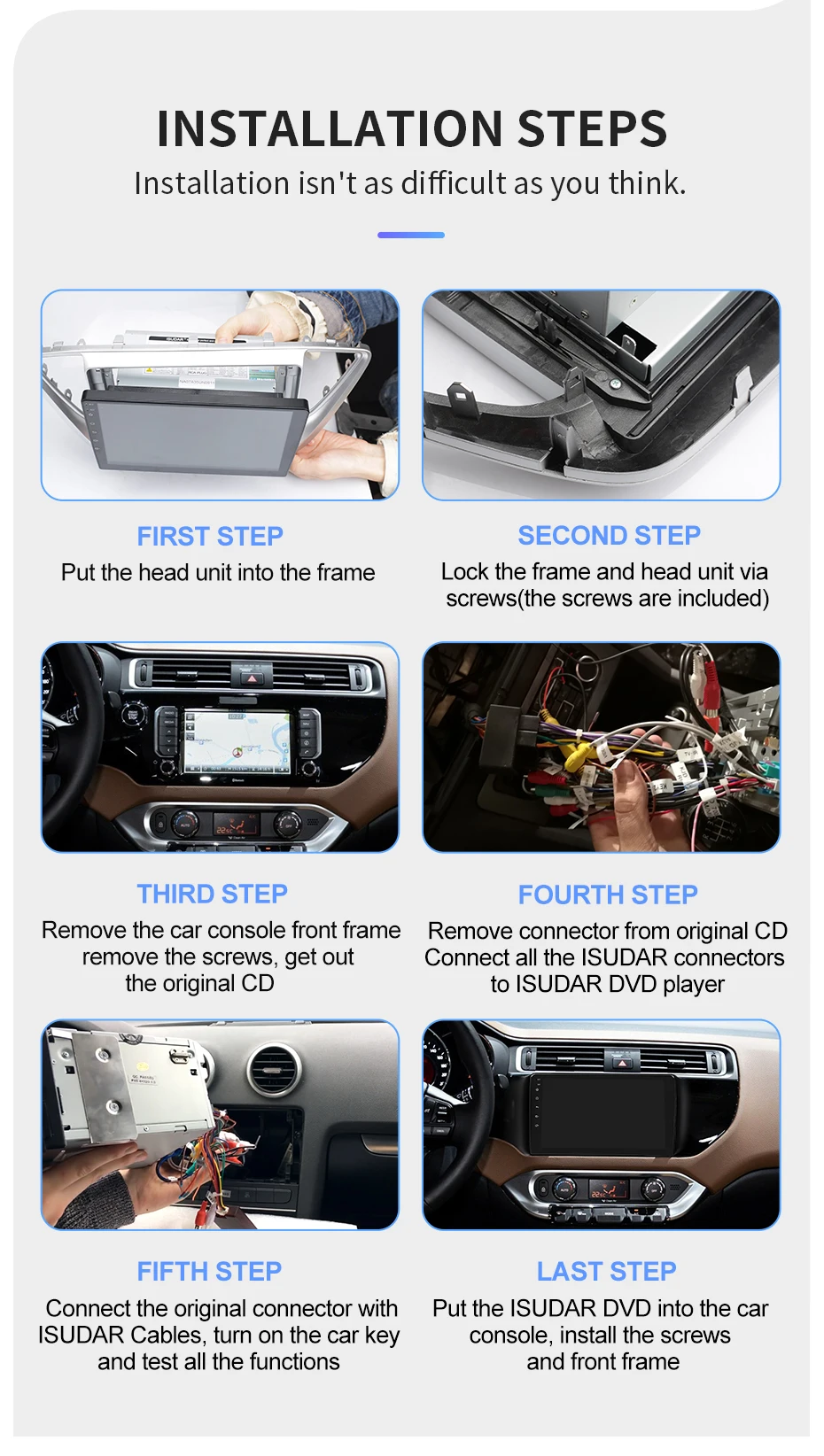 INSTALLATION STEPS
Installation isn't as difficult as you think.

FIRST STEP
Put the head unit into the frame

SECOND STEP
Lock the frame and head unit via screws(the screws are included)

THIRD STEP
Remove the car console front frame remove the screws, get out the original CD

FOURTH STEP
Remove connector from original CD Connect all the ISUDAR connectors to ISUDAR DVD player

FIFTH STEP
Connect the original connector with ISUDAR Cables, turn on the car key and test all the functions

LAST STEP
Put the ISUDAR DVD into the car console, install the screws and front frame