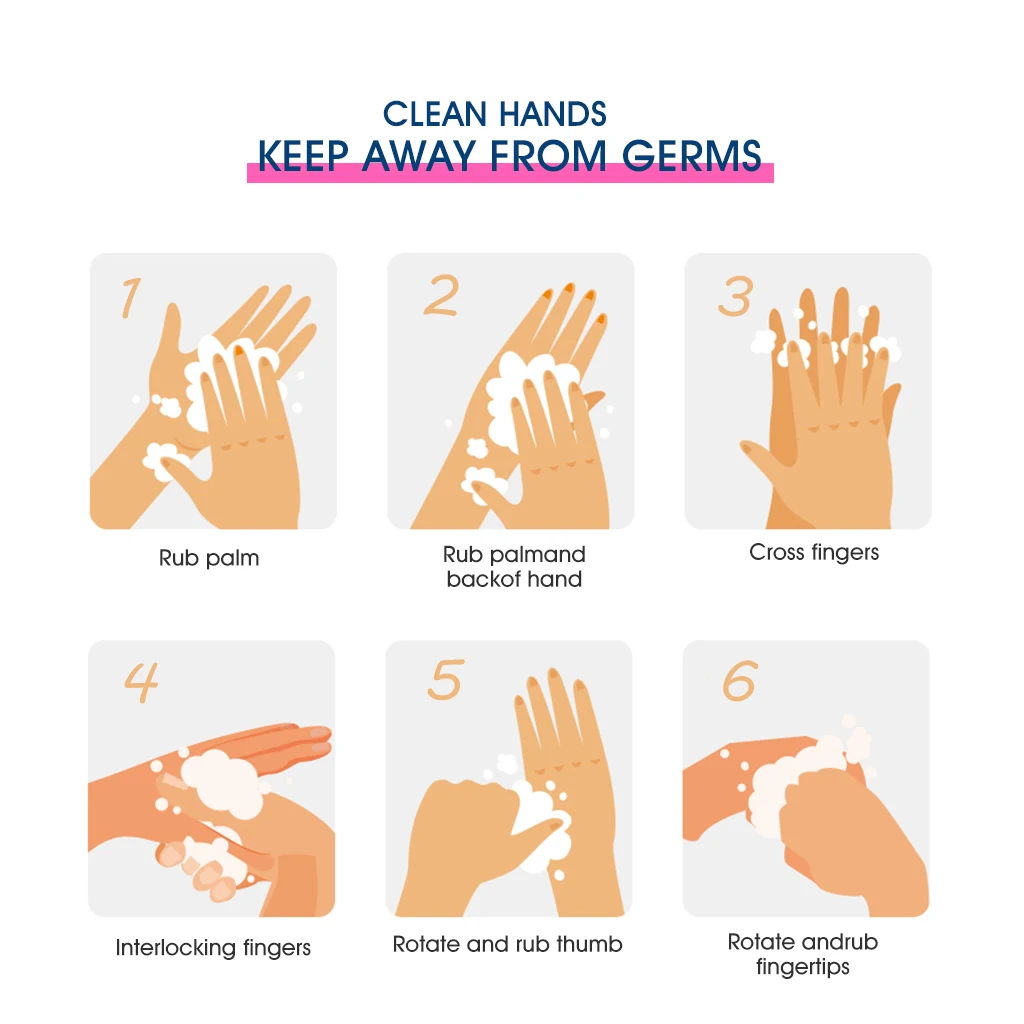 CLEAN HANDS
KEEP AWAY FROM GERMS

1
Rub palm

2
Rub palmand backof hand

3
Cross fingers

4
Interlocking fingers

5
Rotate and rub thumb

6
Rotate andrub fingertips