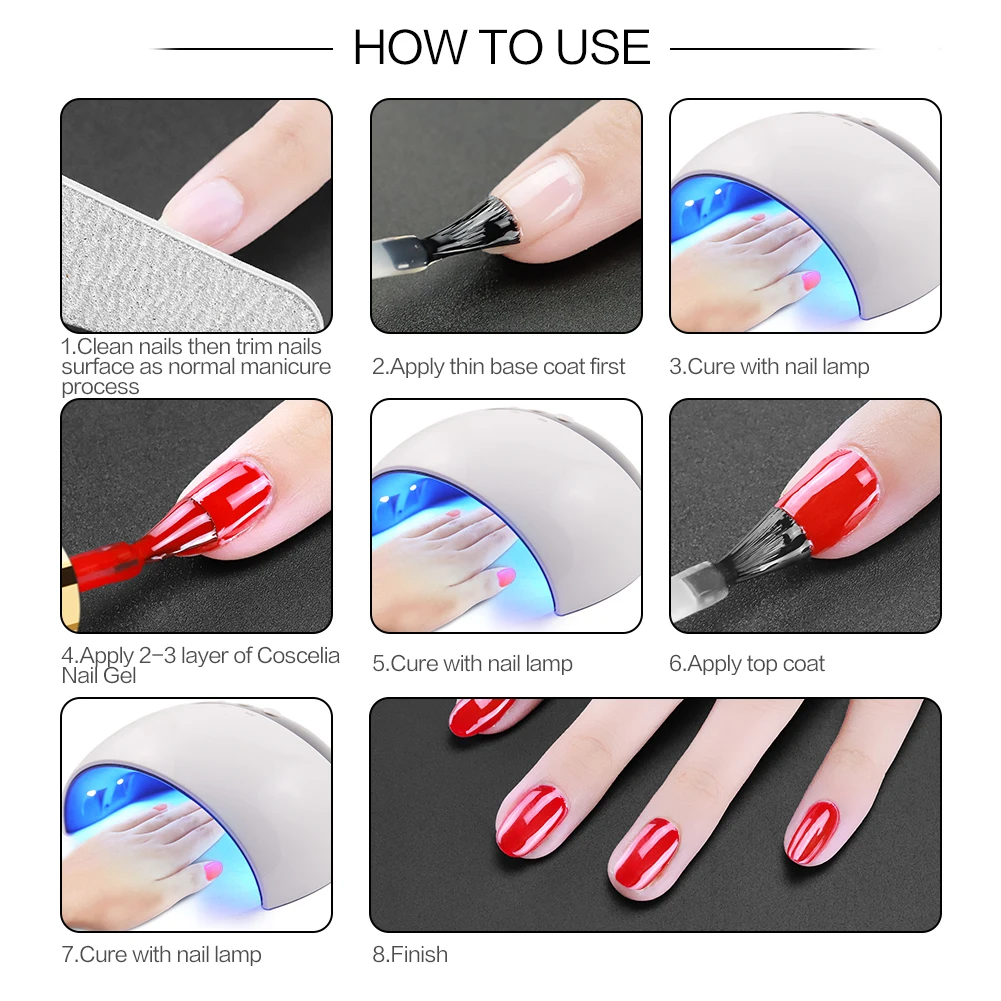 HOW TO USE

1.Clean nails then trim nails surface as normal manicure process

2.Apply thin base coat first

3.Cure with nail lamp

4.Apply 2–3 layer of Coscelia Nail Gel

5.Cure with nail lamp

6.Apply top coat

7.Cure with nail lamp

8.Finish