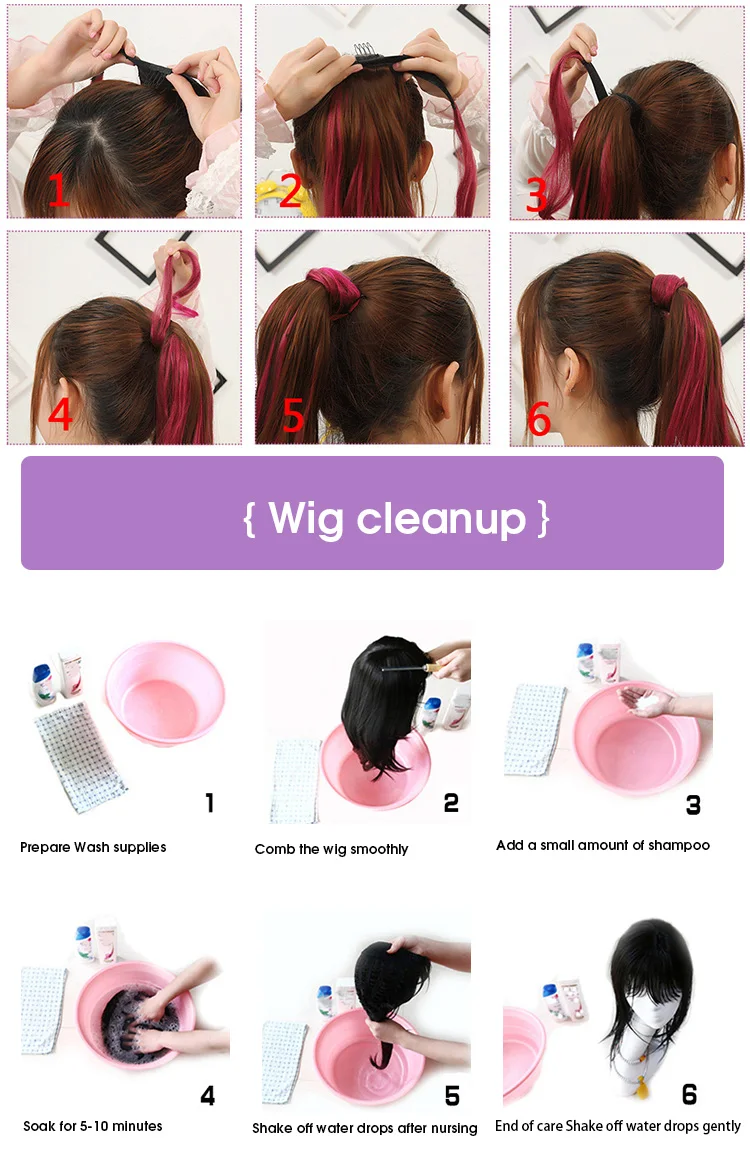 1
2
3
4
5
6

{ Wig cleanup }

1
Prepare Wash supplies

2
Comb the wig smoothly

3
Add a small amount of shampoo

4
Soak for 5-10 minutes

5
Shake off water drops after nursing

6
End of care Shake off water drops gently