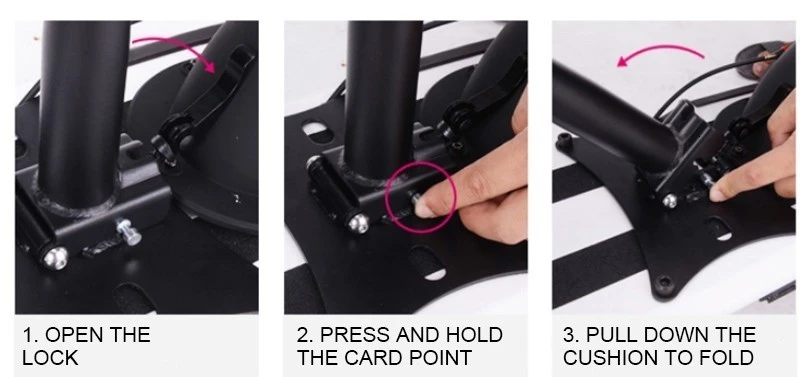 1. OPEN THE LOCK

2. PRESS AND HOLD THE CARD POINT

3. PULL DOWN THE CUSHION TO FOLD