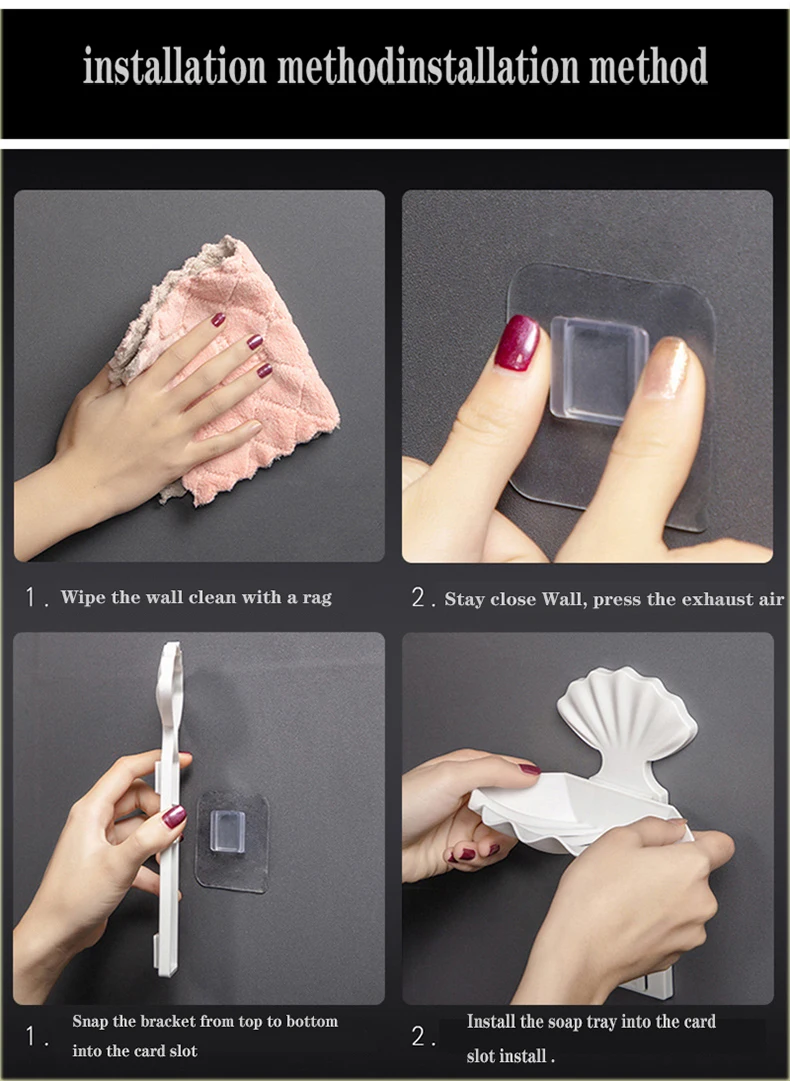 installation methodinstallation method

1. Wipe the wall clean with a rag

2. Stay close Wall, press the exhaust air

1. Snap the bracket from top to bottom into the card slot

2. Install the soap tray into the card slot install .