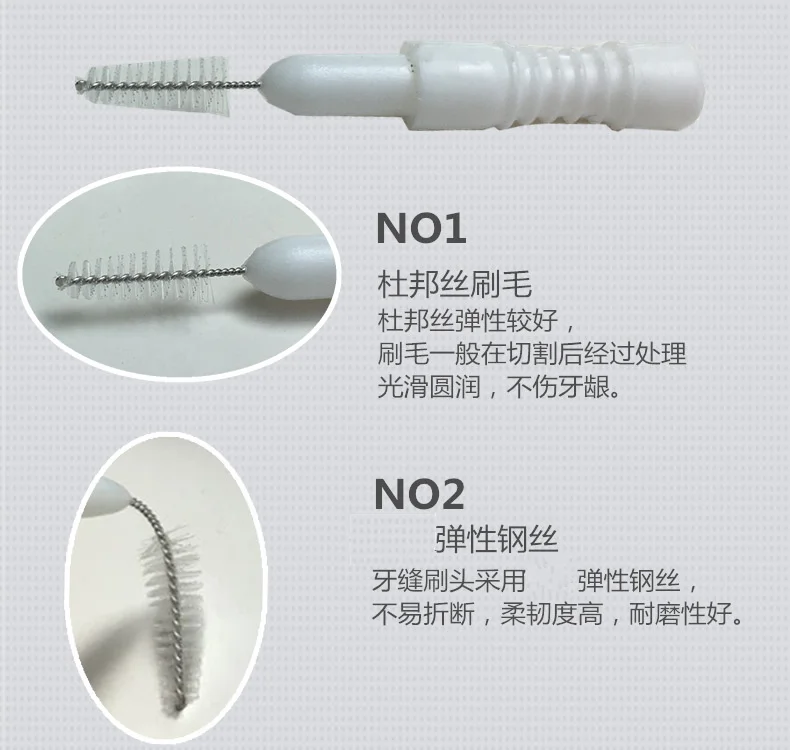 NO1

杜邦丝刷毛

杜邦丝弹性较好，
刷毛一般在切割后经过处理
光滑圆润，不伤牙龈。

NO2

弹性钢丝

牙缝刷头采用 弹性钢丝，
不易折断，柔韧度高，耐磨性好。