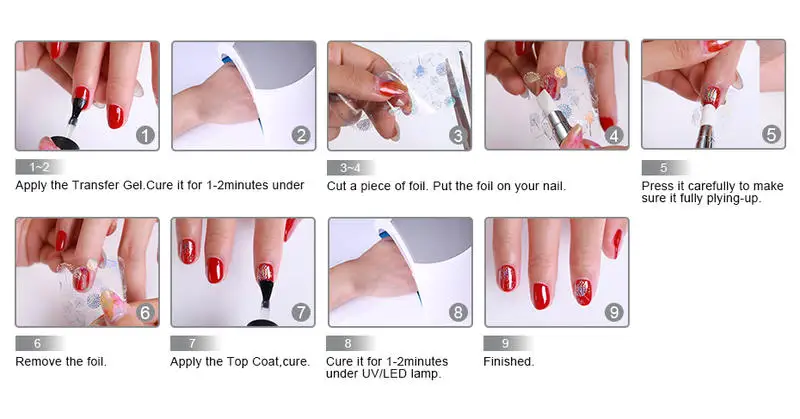 1

2

3

4

5

1~2
Apply the Transfer Gel.Cure it for 1-2minutes under

3~4
Cut a piece of foil. Put the foil on your nail.

5
Press it carefully to make sure it fully plying-up.

6

7

8

9

6
Remove the foil.

7
Apply the Top Coat,cure.

8
Cure it for 1-2minutes under UV/LED lamp.

9
Finished.