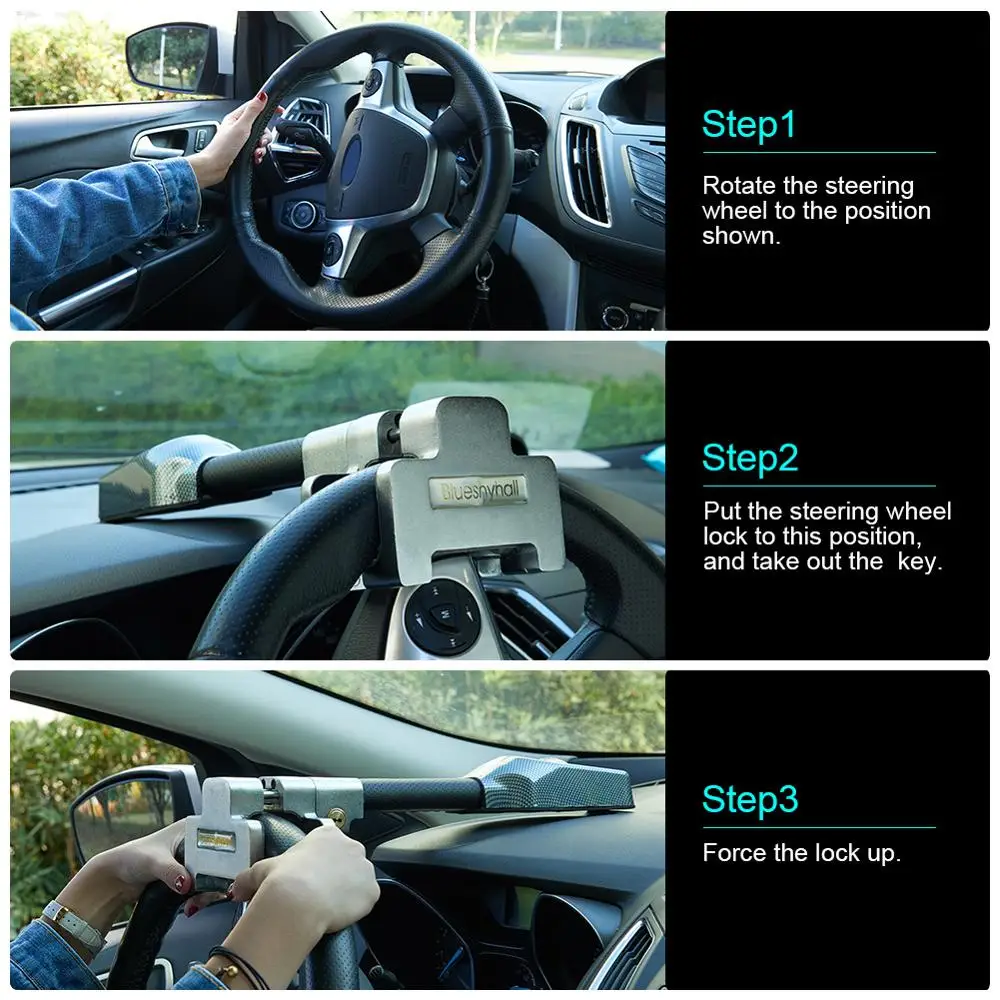 Step1

Rotate the steering wheel to the position shown.

Blueshyhall

Step2

Put the steering wheel lock to this position, and take out the key.

Step3

Force the lock up.