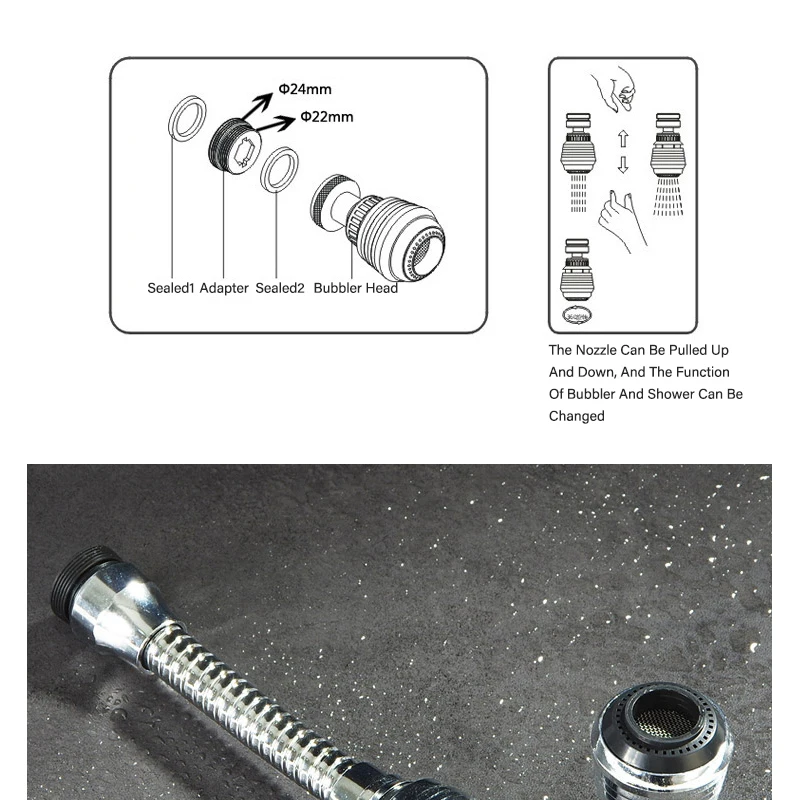 Φ24mm
Φ22mm

Sealed1 Adapter Sealed2 Bubbler Head

The Nozzle Can Be Pulled Up And Down, And The Function Of Bubbler And Shower Can Be Changed