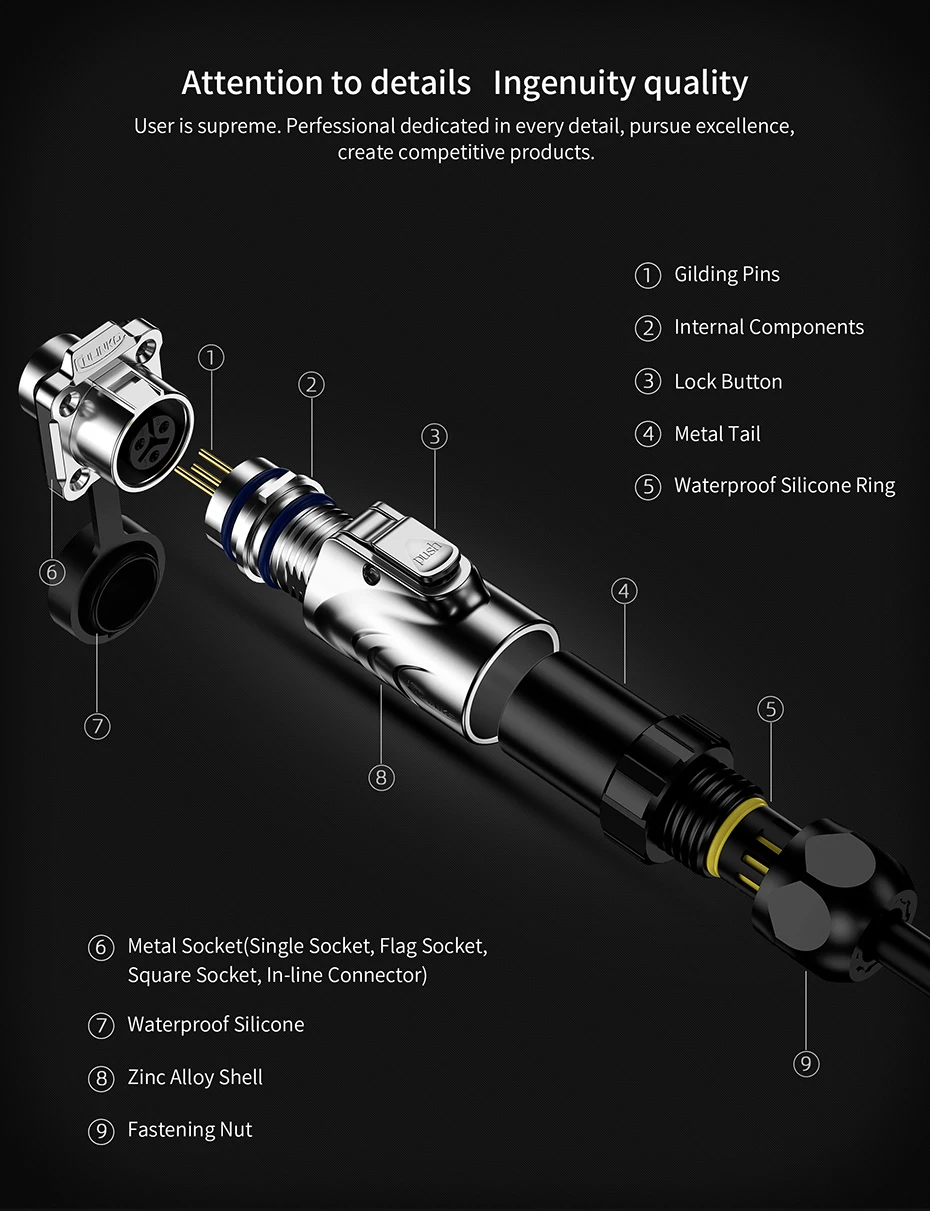 Attention to details   Ingenuity quality

User is supreme. Perfessional dedicated in every detail, pursue excellence, create competitive products.

① Gilding Pins

② Internal Components

③ Lock Button

④ Metal Tail

⑤ Waterproof Silicone Ring

LINKO

①

②

③

push

④

⑤

⑥

⑦

⑧

⑨

⑥ Metal Socket(Single Socket, Flag Socket, Square Socket, In-line Connector)

⑦ Waterproof Silicone

⑧ Zinc Alloy Shell

⑨ Fastening Nut