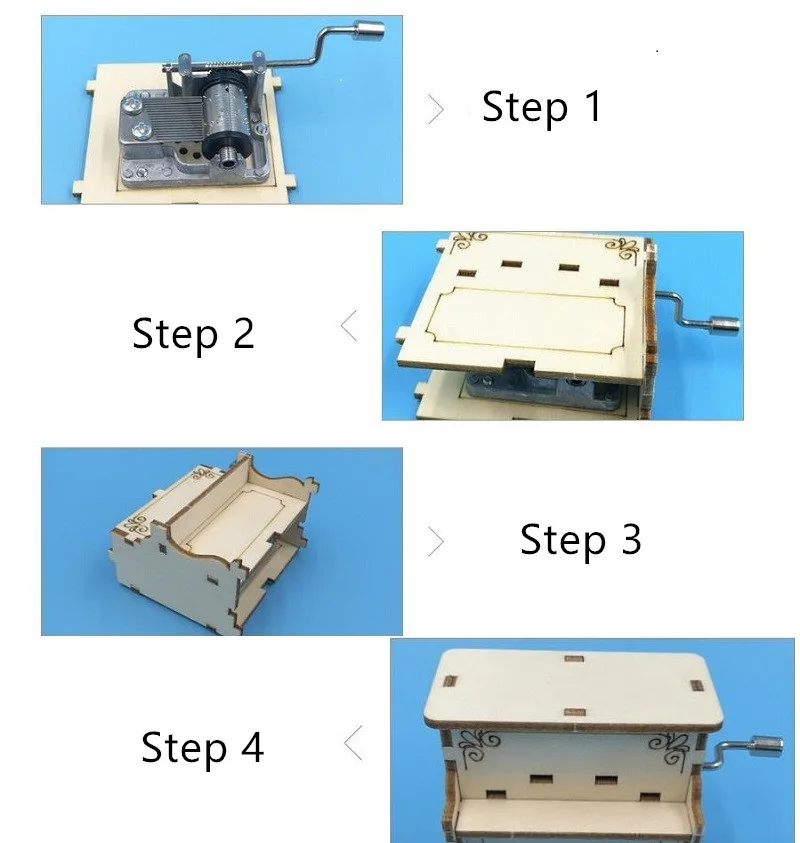 Step 1

Step 2

Step 3

Step 4