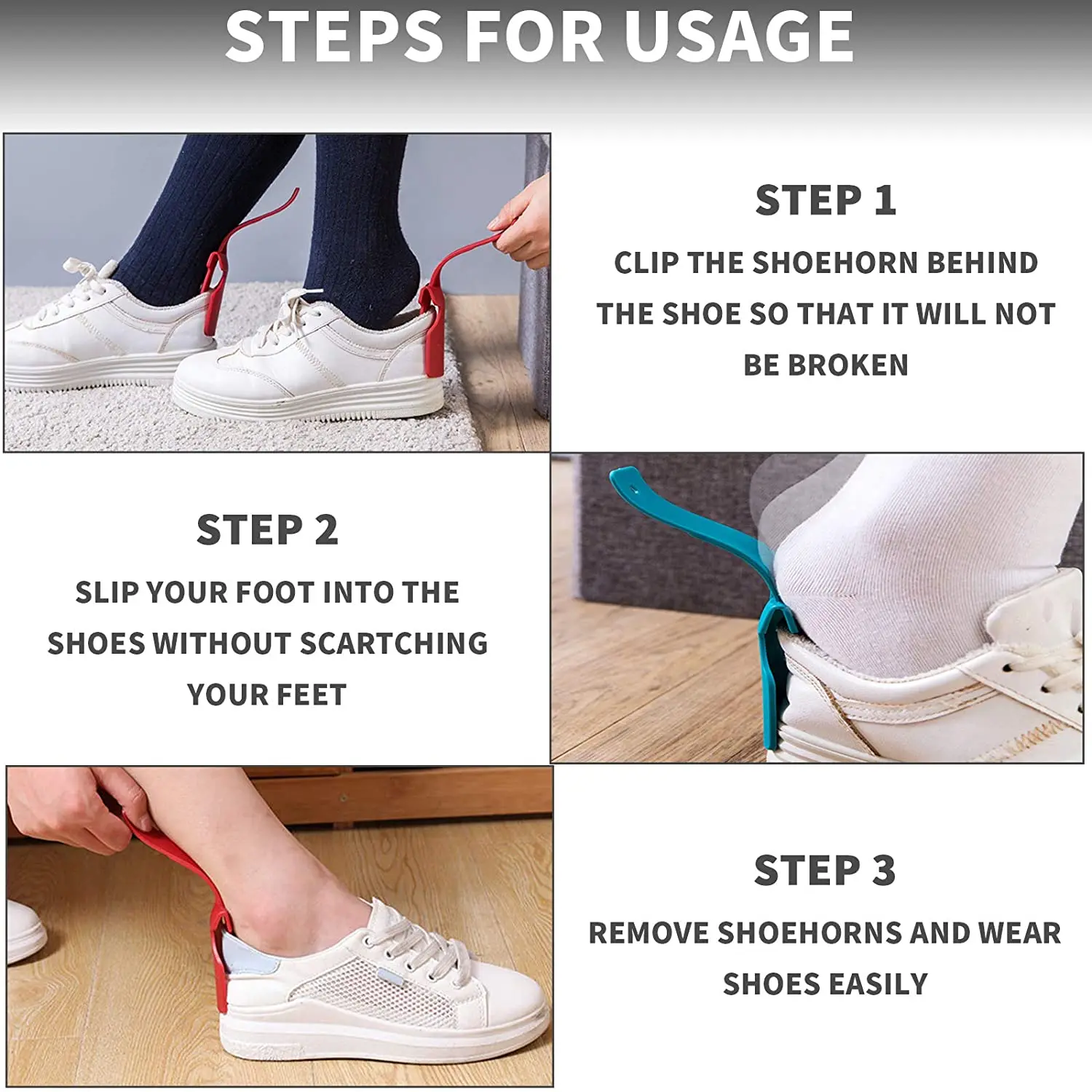 STEPS FOR USAGE

STEP 1

CLIP THE SHOEHORN BEHIND THE SHOE SO THAT IT WILL NOT BE BROKEN

STEP 2

SLIP YOUR FOOT INTO THE SHOES WITHOUT SCARTCHING YOUR FEET

STEP 3

REMOVE SHOEHORNS AND WEAR SHOES EASILY