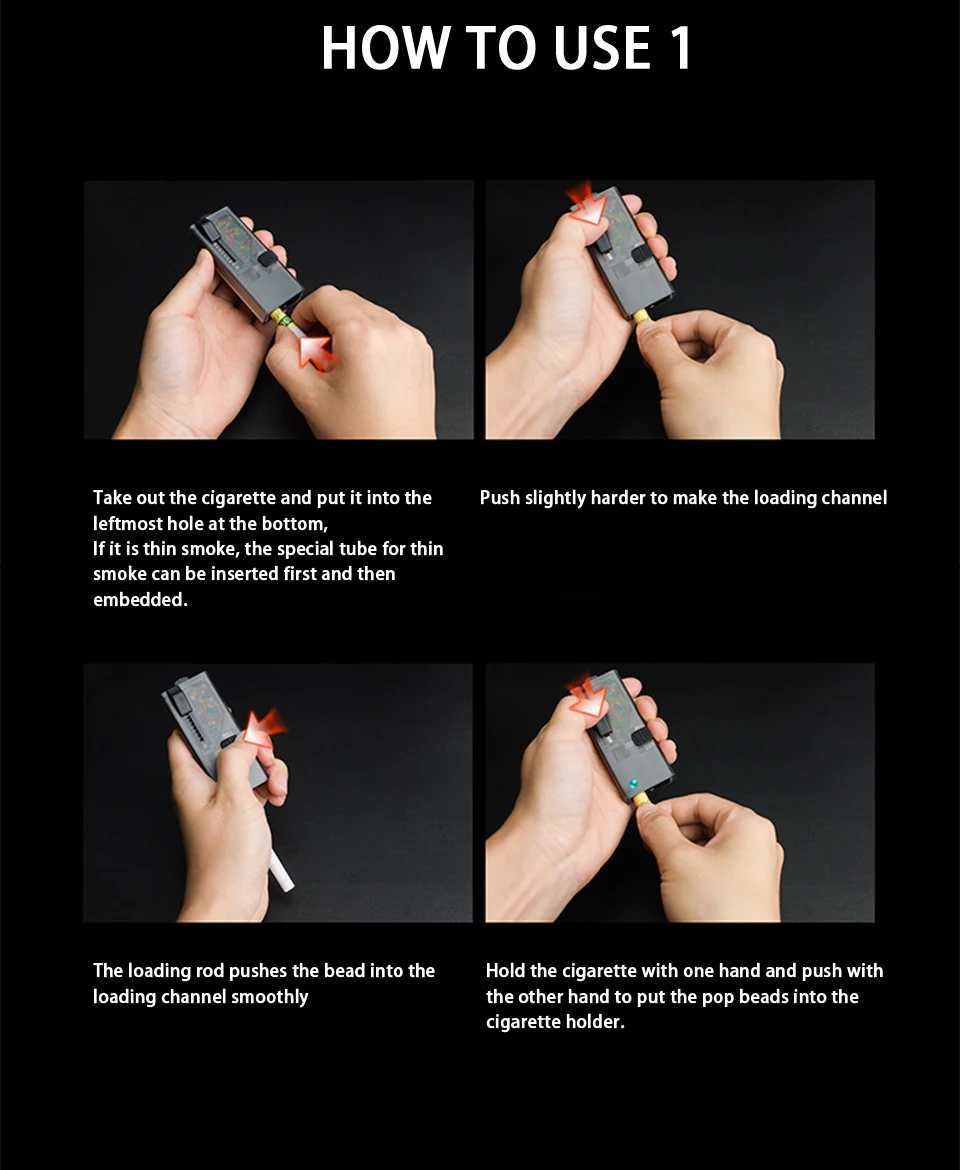 HOW TO USE 1

Take out the cigarette and put it into the leftmost hole at the bottom,
If it is thin smoke, the special tube for thin smoke can be inserted first and then embedded.

Push slightly harder to make the loading channel

The loading rod pushes the bead into the loading channel smoothly

Hold the cigarette with one hand and push with the other hand to put the pop beads into the cigarette holder.