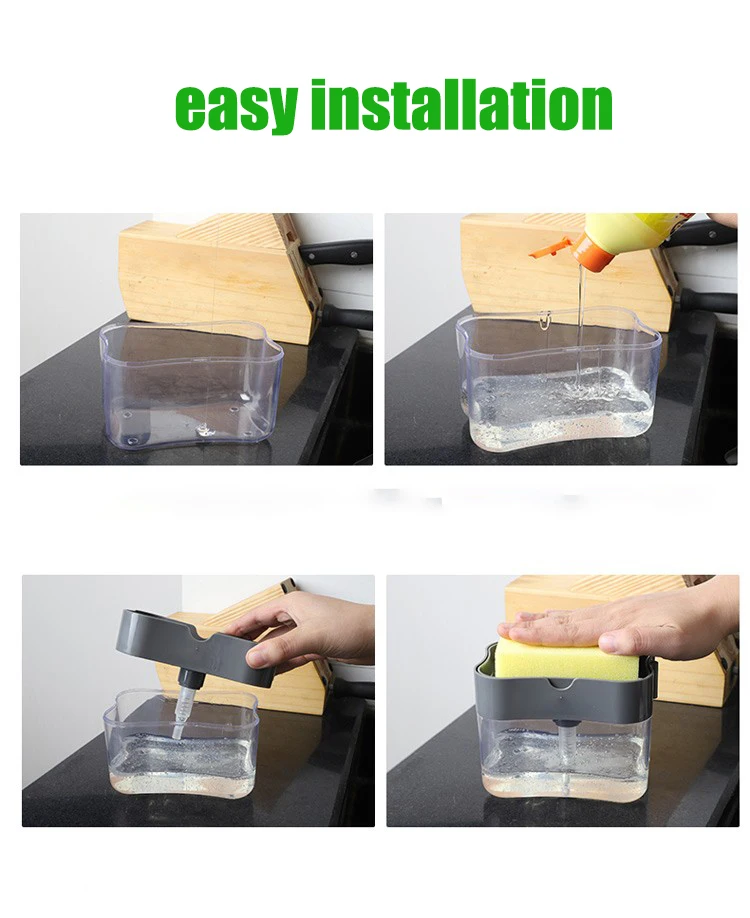 easy installation