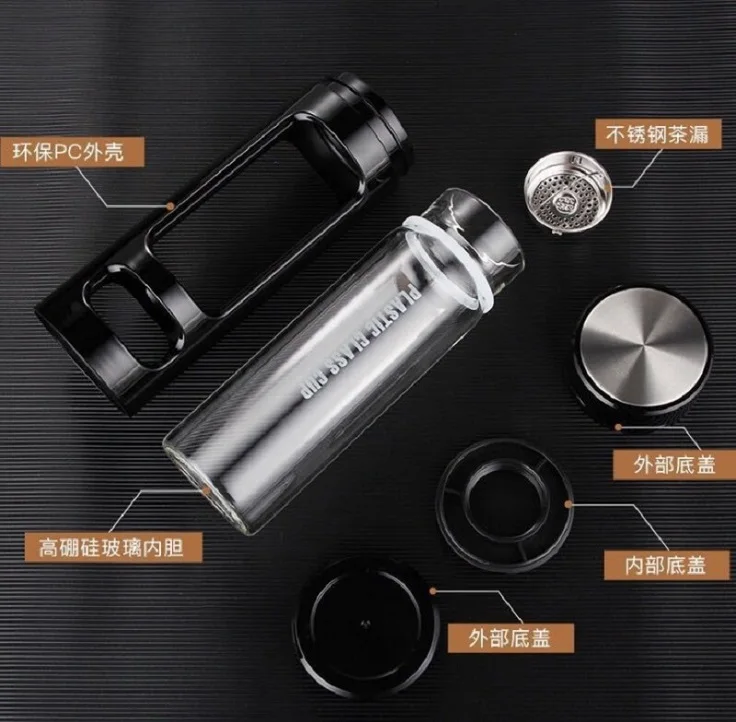 环保PC外壳

不锈钢茶漏

PLASTIC GLASS CUP

外部底盖

高硼硅玻璃内胆

内部底盖

外部底盖