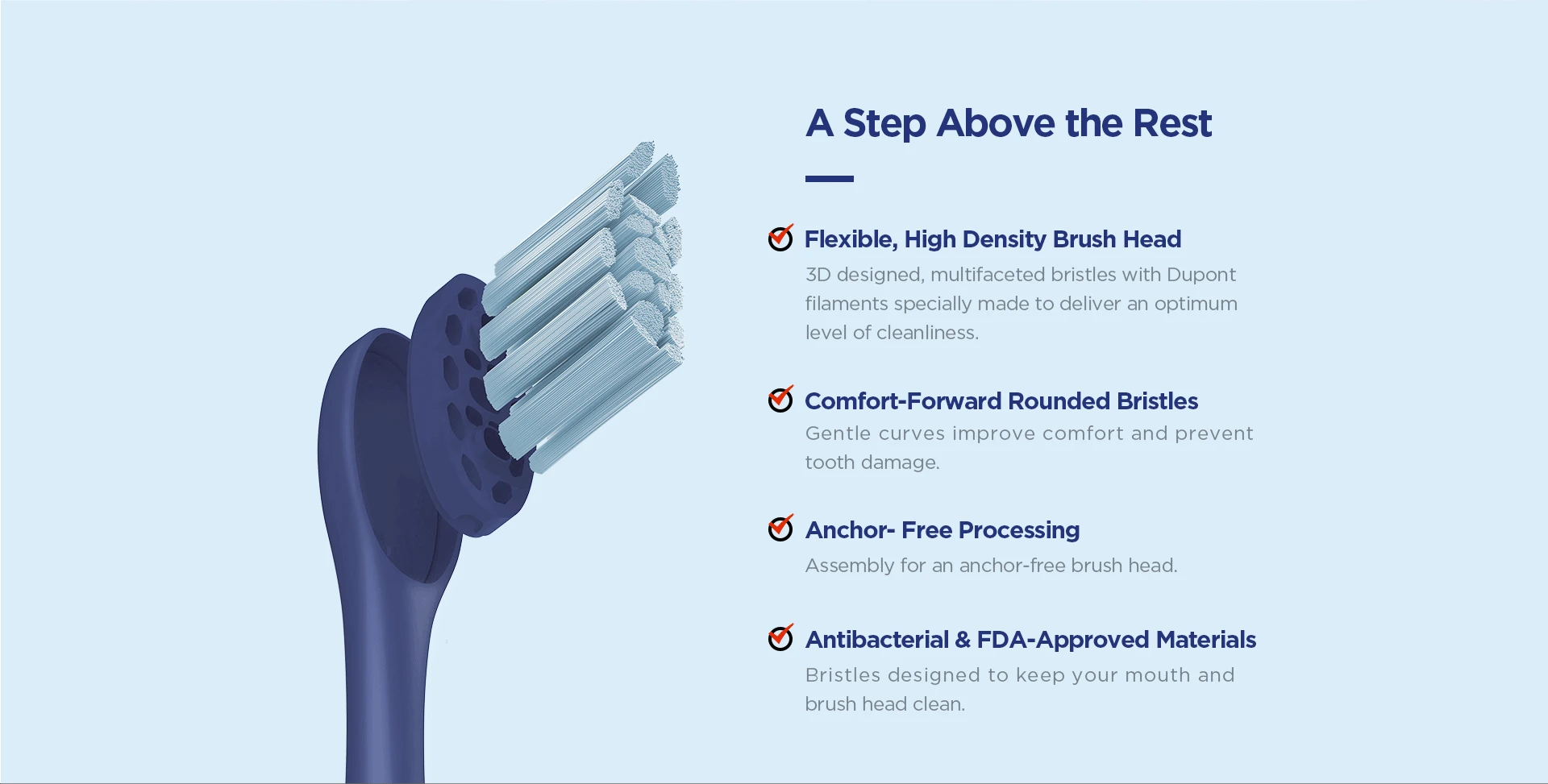 A Step Above the Rest

Flexible, High Density Brush Head
3D designed, multifaceted bristles with Dupont filaments specially made to deliver an optimum level of cleanliness.

Comfort-Forward Rounded Bristles
Gentle curves improve comfort and prevent tooth damage.

Anchor- Free Processing
Assembly for an anchor-free brush head.

Antibacterial & FDA-Approved Materials
Bristles designed to keep your mouth and brush head clean.