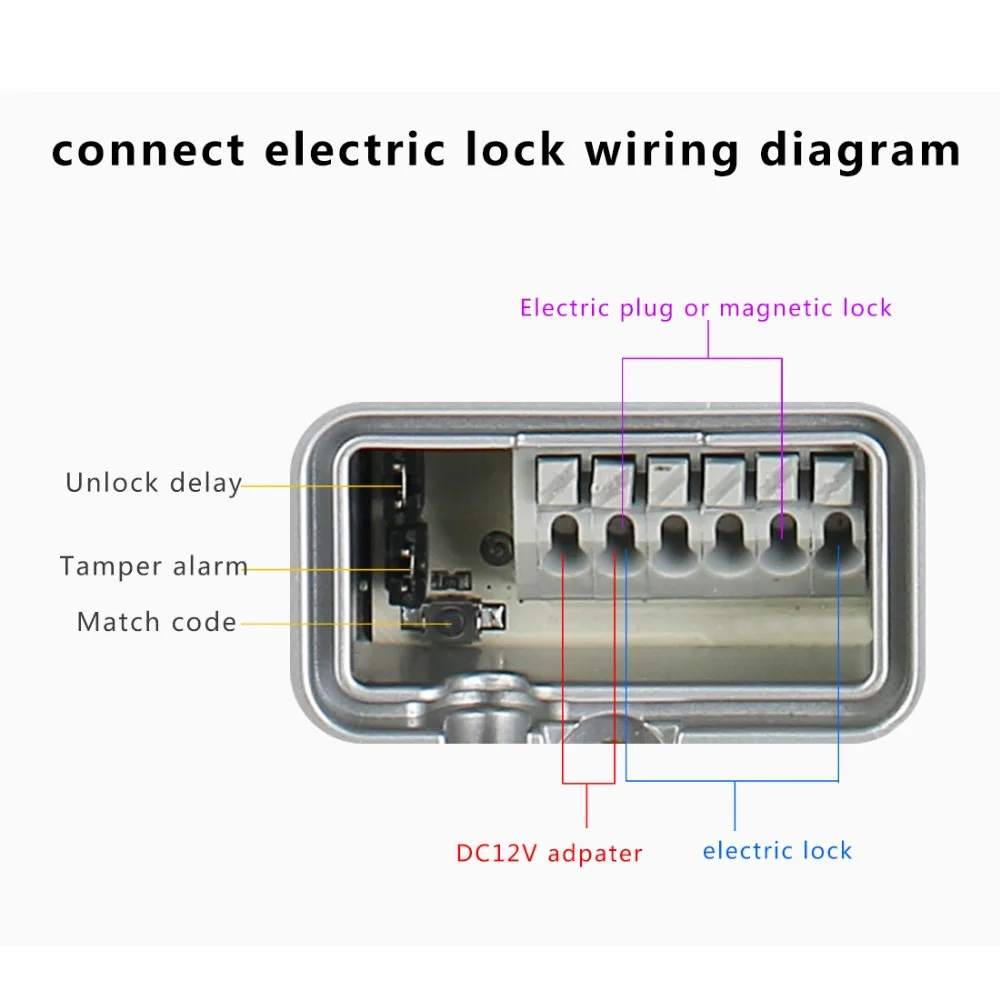 connect electric lock wiring diagram

Electric plug or magnetic lock

Unlock delay

Tamper alarm

Match code

DC12V adpater

electric lock