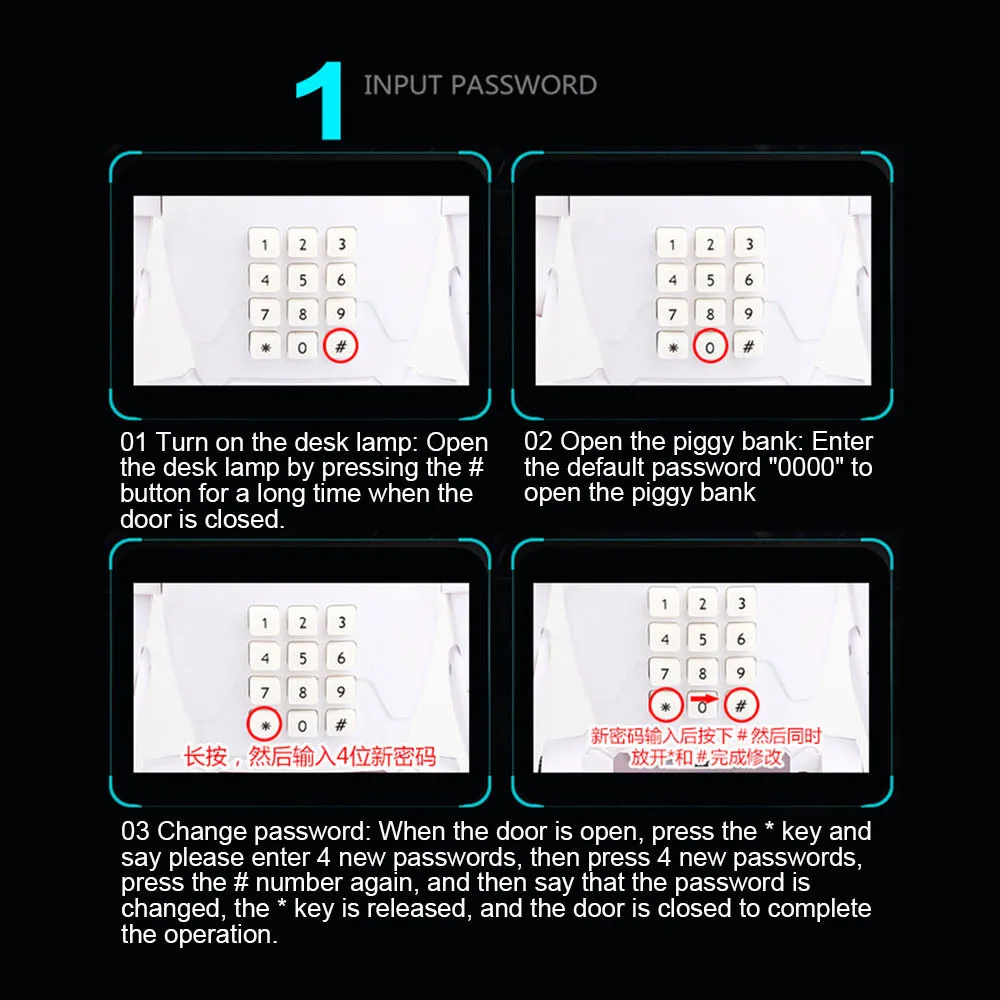 1 INPUT PASSWORD

1 2 3
4 5 6
7 8 9
* 0 #

01 Turn on the desk lamp: Open the desk lamp by pressing the # button for a long time when the door is closed.

1 2 3
4 5 6
7 8 9
* 0 #

02 Open the piggy bank: Enter the default password "0000" to open the piggy bank

1 2 3
4 5 6
7 8 9
* 0 #

长按，然后输入4位新密码

1 2 3
4 5 6
7 8 9
* 0 #

新密码输入后按下＃然后同时放开*和＃完成修改

03 Change password: When the door is open, press the * key and say please enter 4 new passwords, then press 4 new passwords, press the # number again, and then say that the password is changed, the * key is released, and the door is closed to complete the operation.