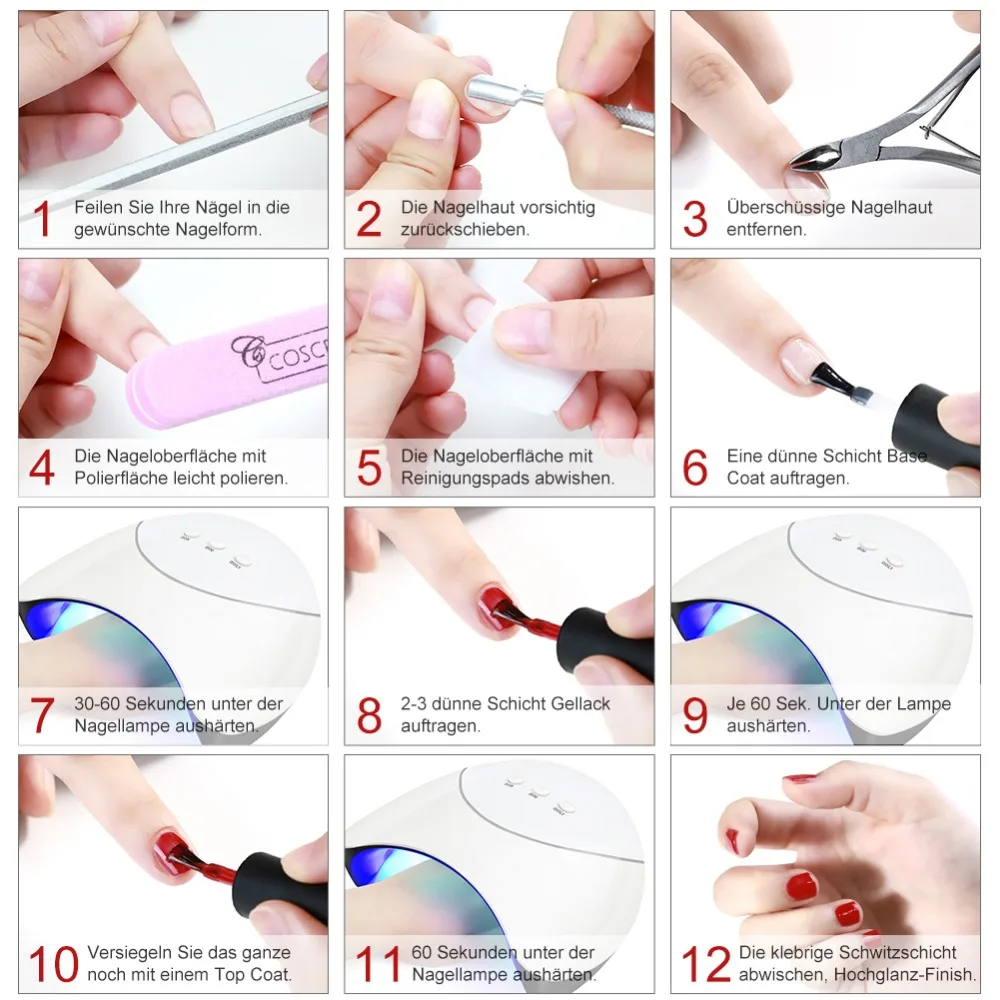 1 Feilen Sie Ihre Nägel in die gewünschte Nagelform.

2 Die Nagelhaut vorsichtig zurückschieben.

3 Überschüssige Nagelhaut entfernen.

COSC

4 Die Nageloberfläche mit Polierfläche leicht polieren.

5 Die Nageloberfläche mit Reinigungspads abwishen.

6 Eine dünne Schicht Base Coat auftragen.

7 30-60 Sekunden unter der Nagellampe aushärten.

8 2-3 dünne Schicht Gellack auftragen.

9 Je 60 Sek. Unter der Lampe aushärten.

10 Versiegeln Sie das ganze noch mit einem Top Coat.

11 60 Sekunden unter der Nagellampe aushärten.

12 Die klebrige Schwitzschicht abwischen, Hochglanz-Finish.