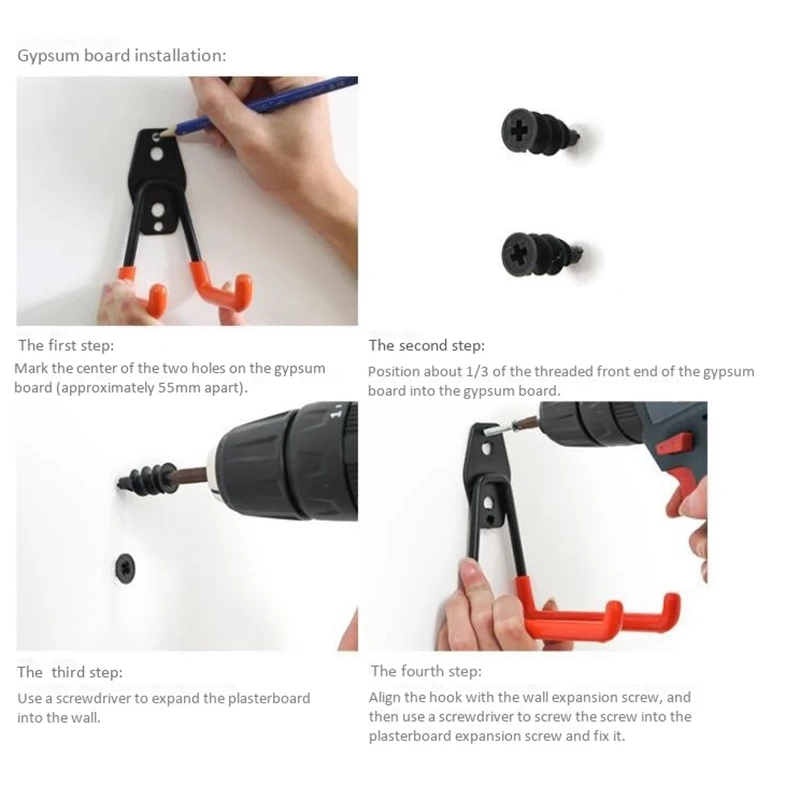 Gypsum board installation:

The first step:
Mark the center of the two holes on the gypsum board (approximately 55mm apart).

The second step:
Position about 1/3 of the threaded front end of the gypsum board into the gypsum board.

The  third step:
Use a screwdriver to expand the plasterboard into the wall.

The fourth step:
Align the hook with the wall expansion screw, and then use a screwdriver to screw the screw into the plasterboard expansion screw and fix it.