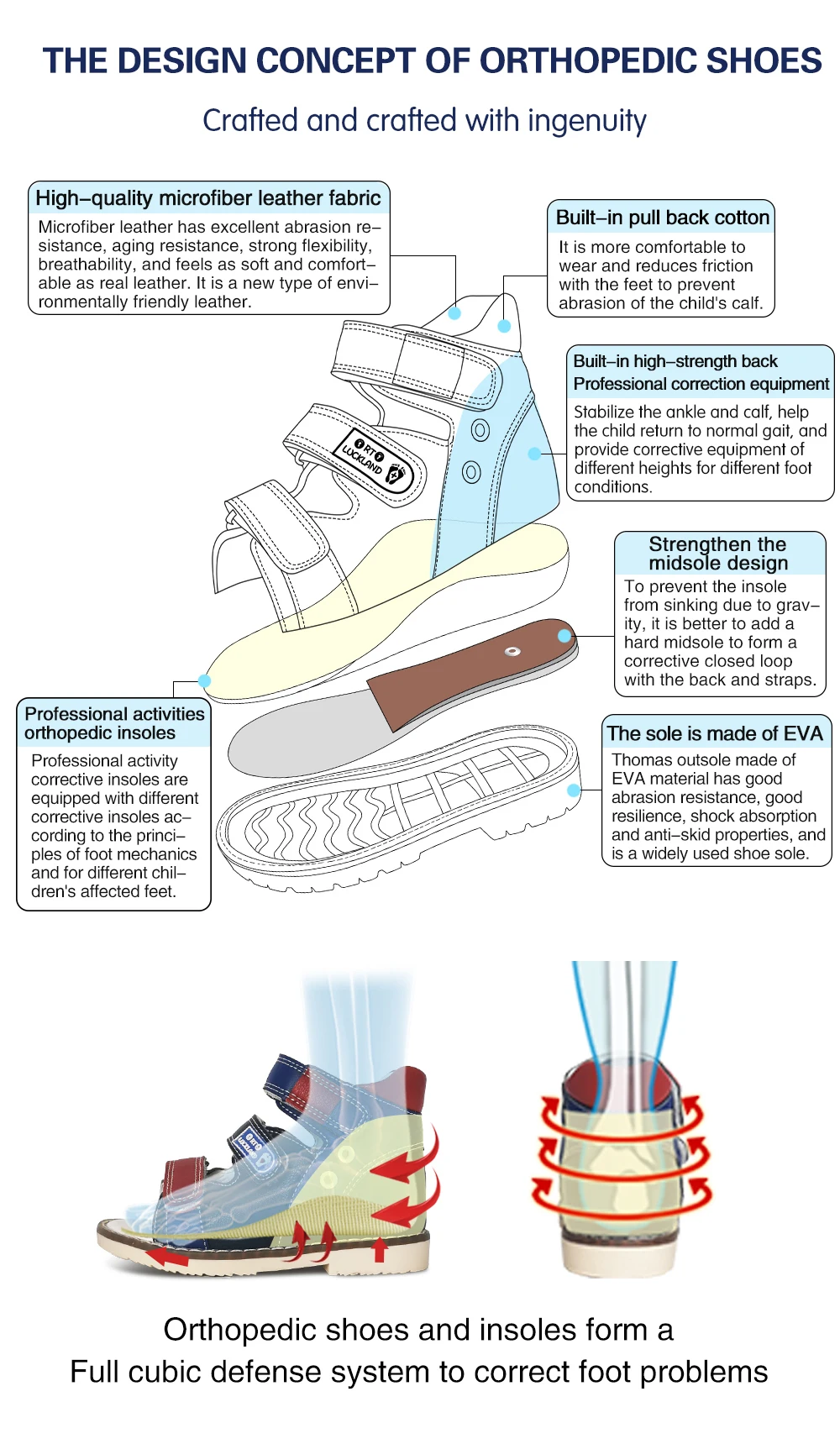 THE DESIGN CONCEPT OF ORTHOPEDIC SHOES

Crafted and crafted with ingenuity

High–quality microfiber leather fabric

Microfiber leather has excellent abrasion resistance, aging resistance, strong flexibility, breathability, and feels as soft and comfortable as real leather. It is a new type of environmentally friendly leather.

Built–in pull back cotton

It is more comfortable to wear and reduces friction with the feet to prevent abrasion of the child's calf.

Built–in high–strength back
Professional correction equipment

Stabilize the ankle and calf, help the child return to normal gait, and provide corrective equipment of different heights for different foot conditions.

ORTO LUCKLAND

Strengthen the midsole design

To prevent the insole from sinking due to gravity, it is better to add a hard midsole to form a corrective closed loop with the back and straps.

Professional activities orthopedic insoles

Professional activity corrective insoles are equipped with different corrective insoles according to the principles of foot mechanics and for different children's affected feet.

The sole is made of EVA

Thomas outsole made of EVA material has good abrasion resistance, good resilience, shock absorption and anti–skid properties, and is a widely used shoe sole.

Orthopedic shoes and insoles form a
Full cubic defense system to correct foot problems