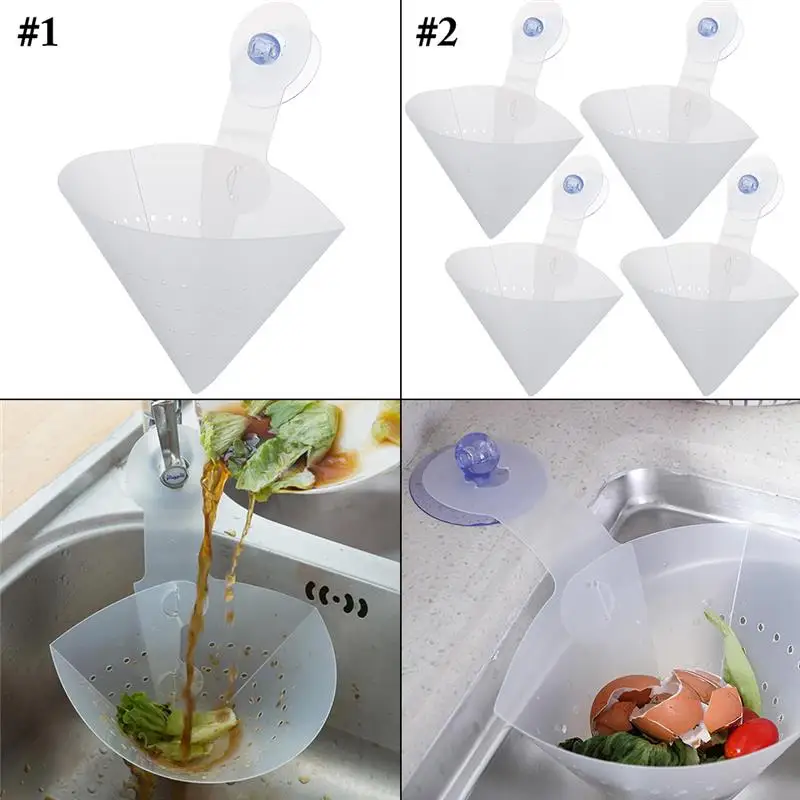 #1

#2