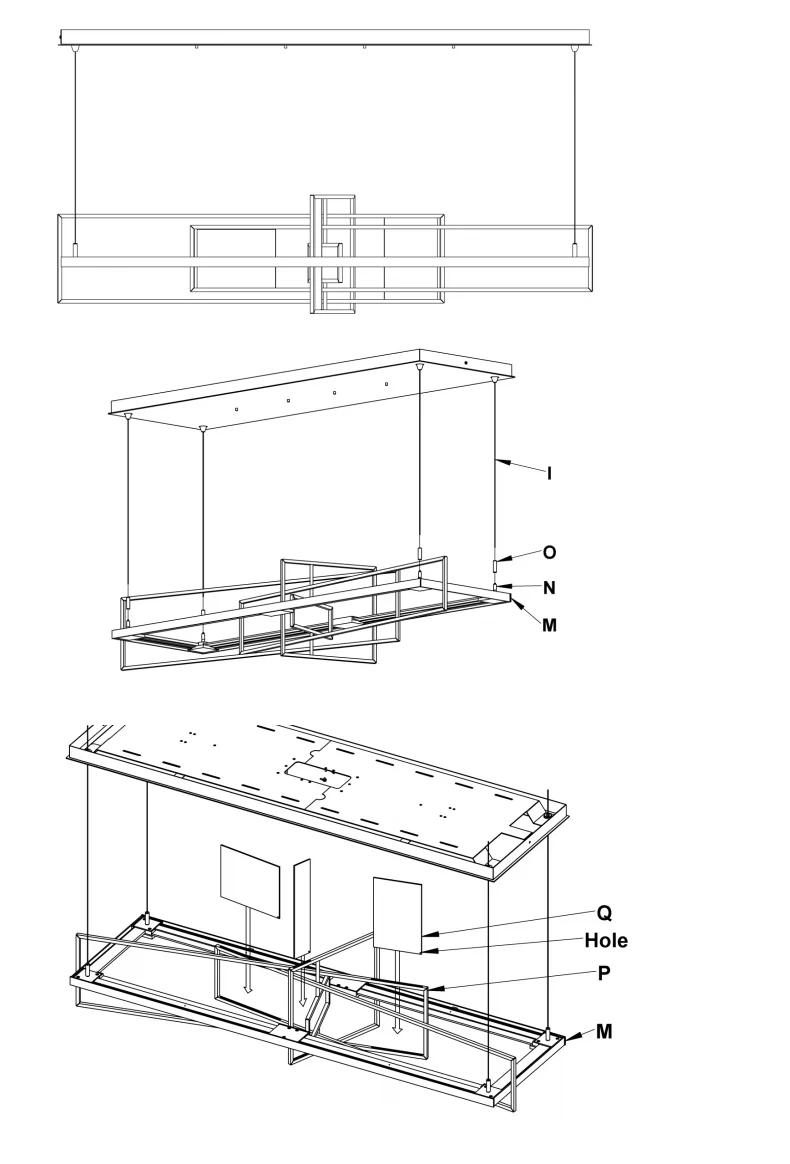 I
O
N
M
Q
Hole
P
M