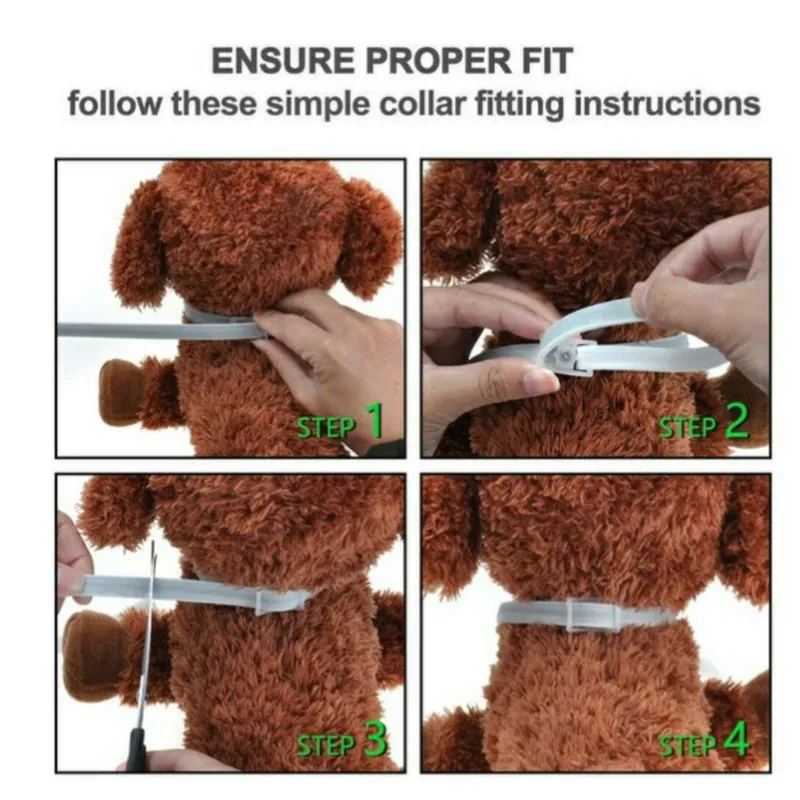 ENSURE PROPER FIT
follow these simple collar fitting instructions

STEP 1

STEP 2

STEP 3

STEP 4