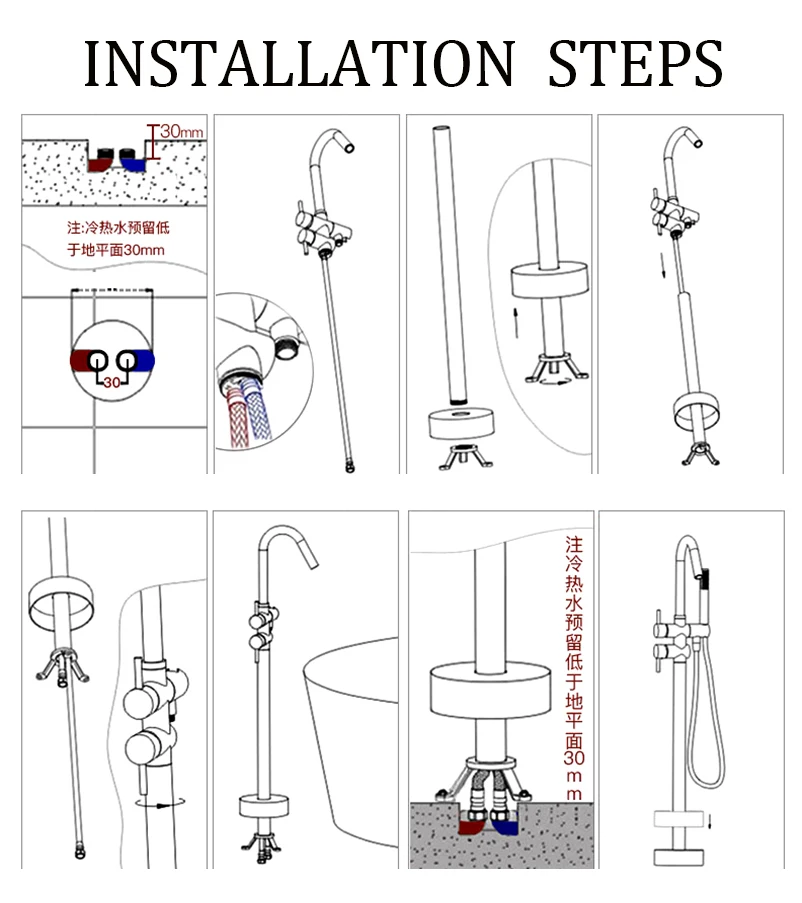 INSTALLATION STEPS

30mm

注:冷热水预留低于地平面30mm

30

注冷热水预留低于地平面30mm